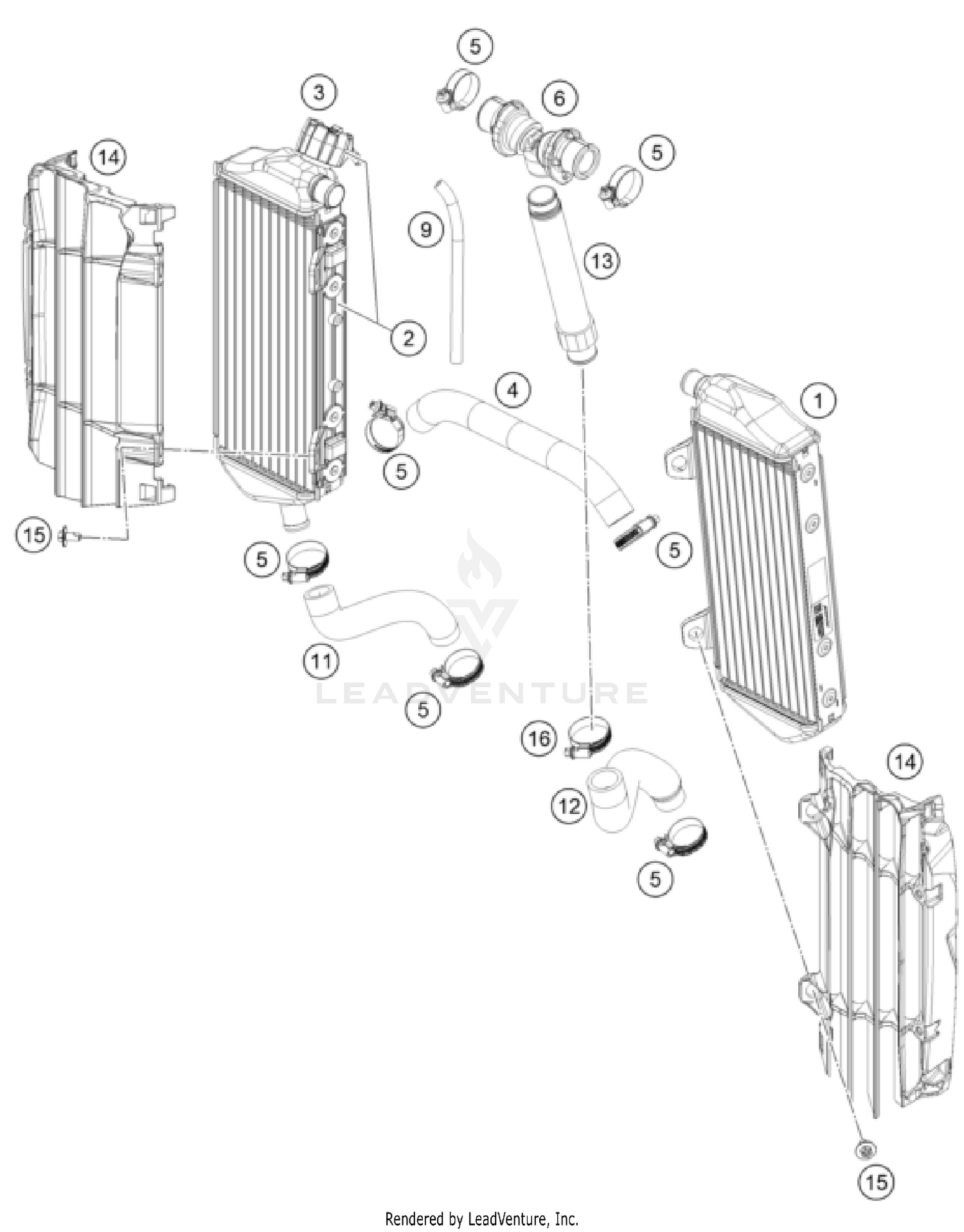 5
3
6
14
5
9
13
2
4
1
5
15
5
5
11
LEADVENTURE
5
16
14
12
5
15
Rendered by LeadVenture, Inc.