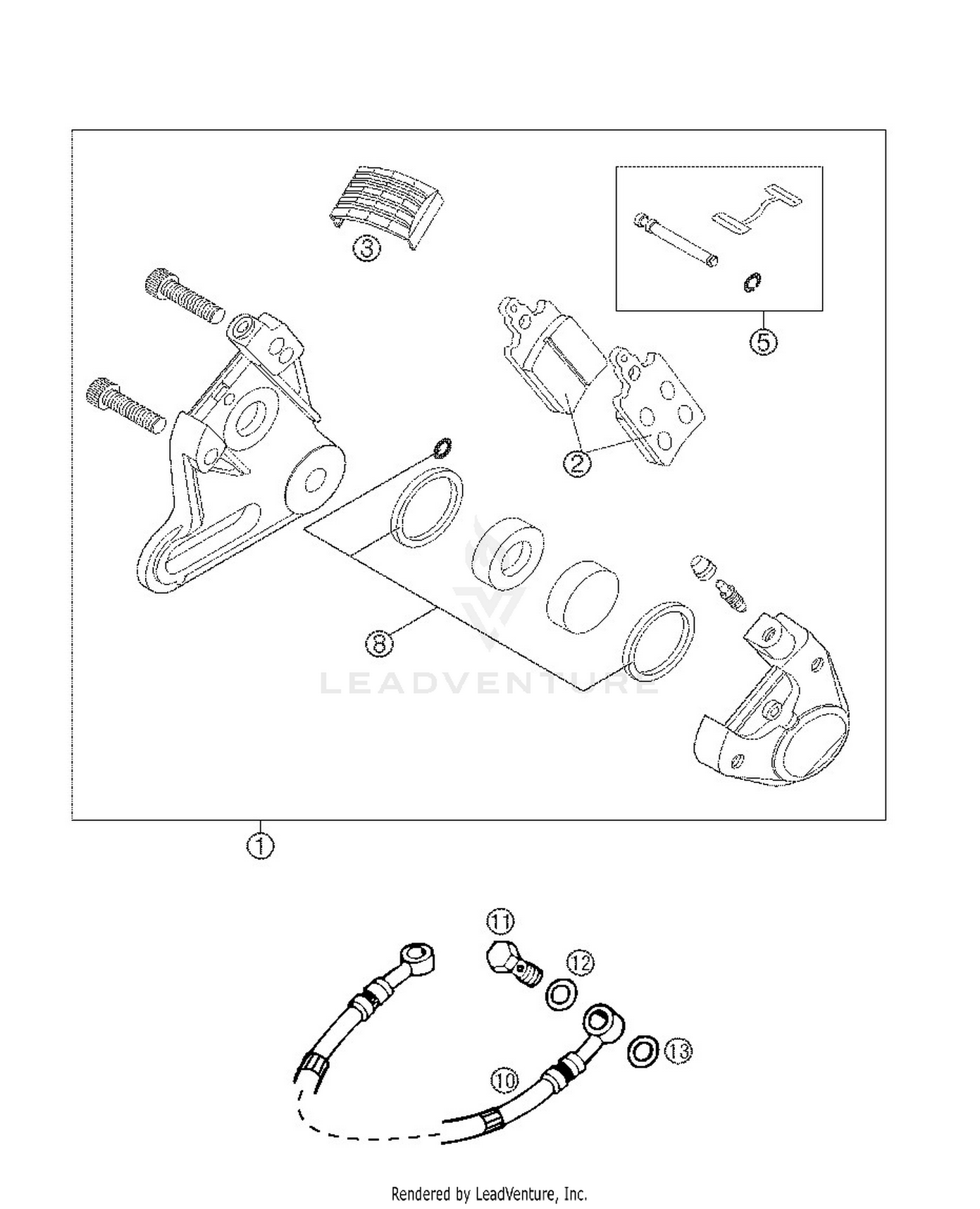 3

5

2

8

LEADVENTURE

1

11

12

13

10

Rendered by LeadVenture, Inc.