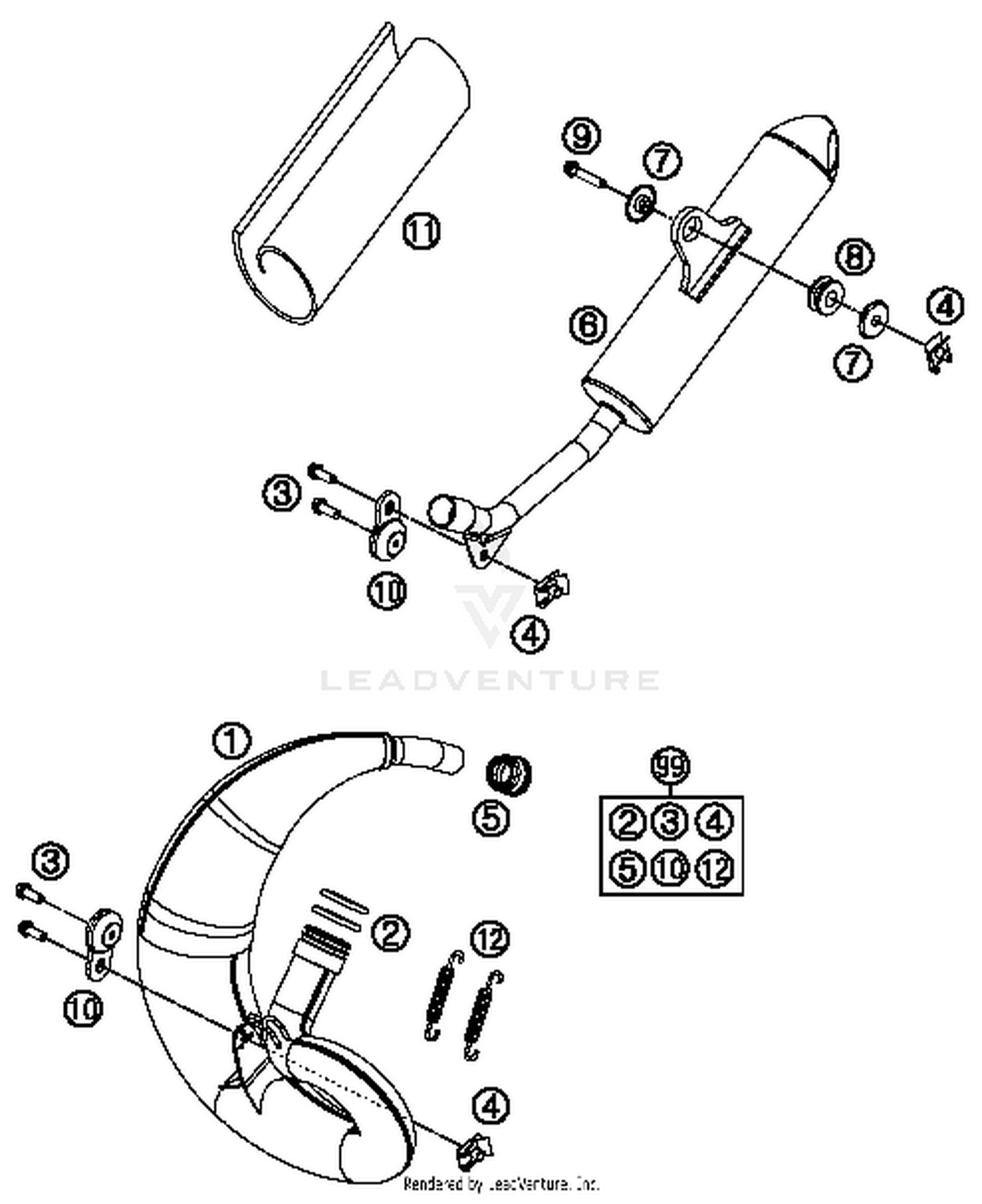 9
7
11
8
4
6
7
3
10
4
LEADVENTURE
1
5
99
2 3 4
5 10 12
3
2
12
10
4
Rendered by LeadVenture, Inc.