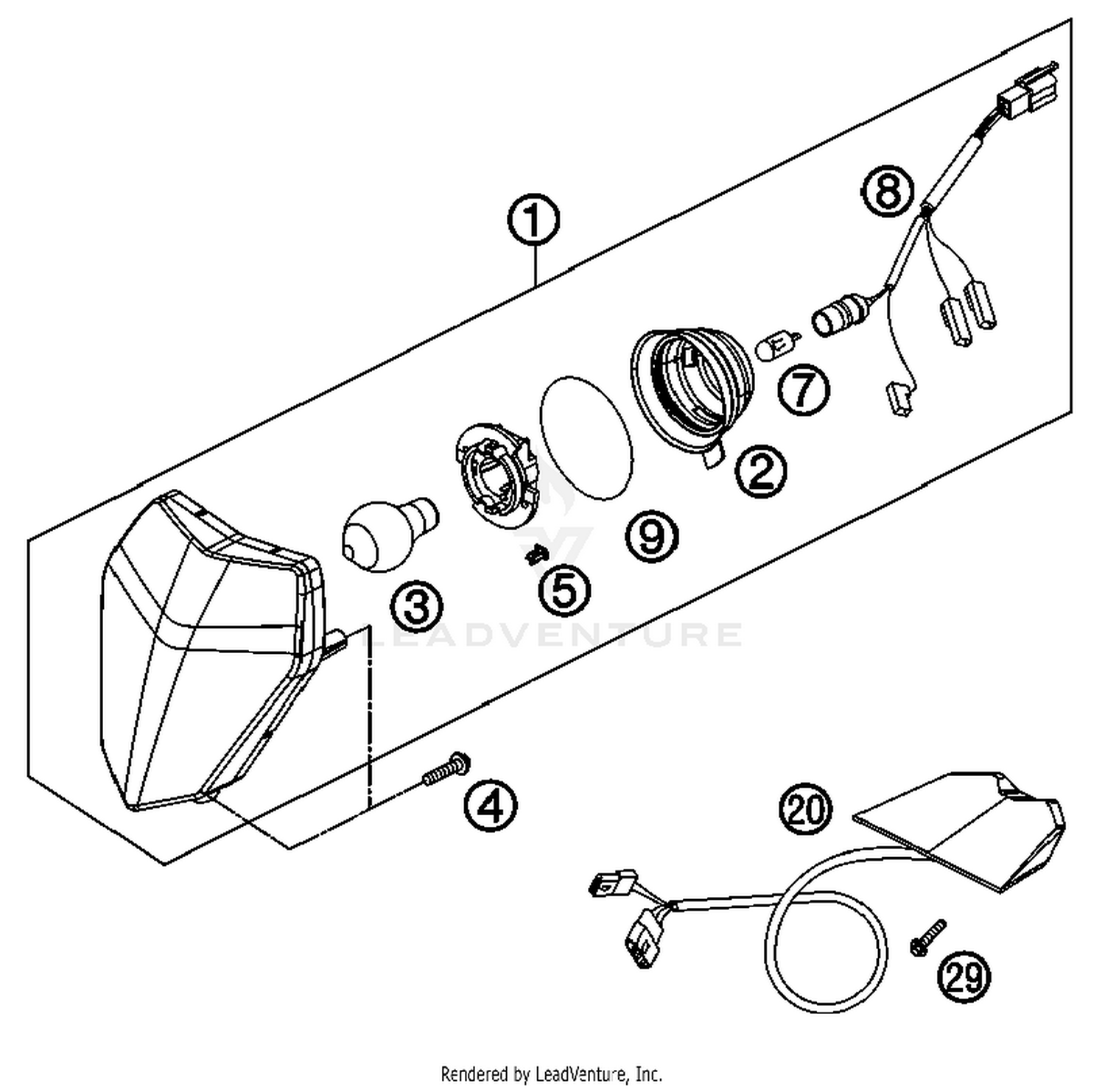 1
8
7
2
9
5
3
LEADVENTURE
4
20
29
Rendered by LeadVenture, Inc.