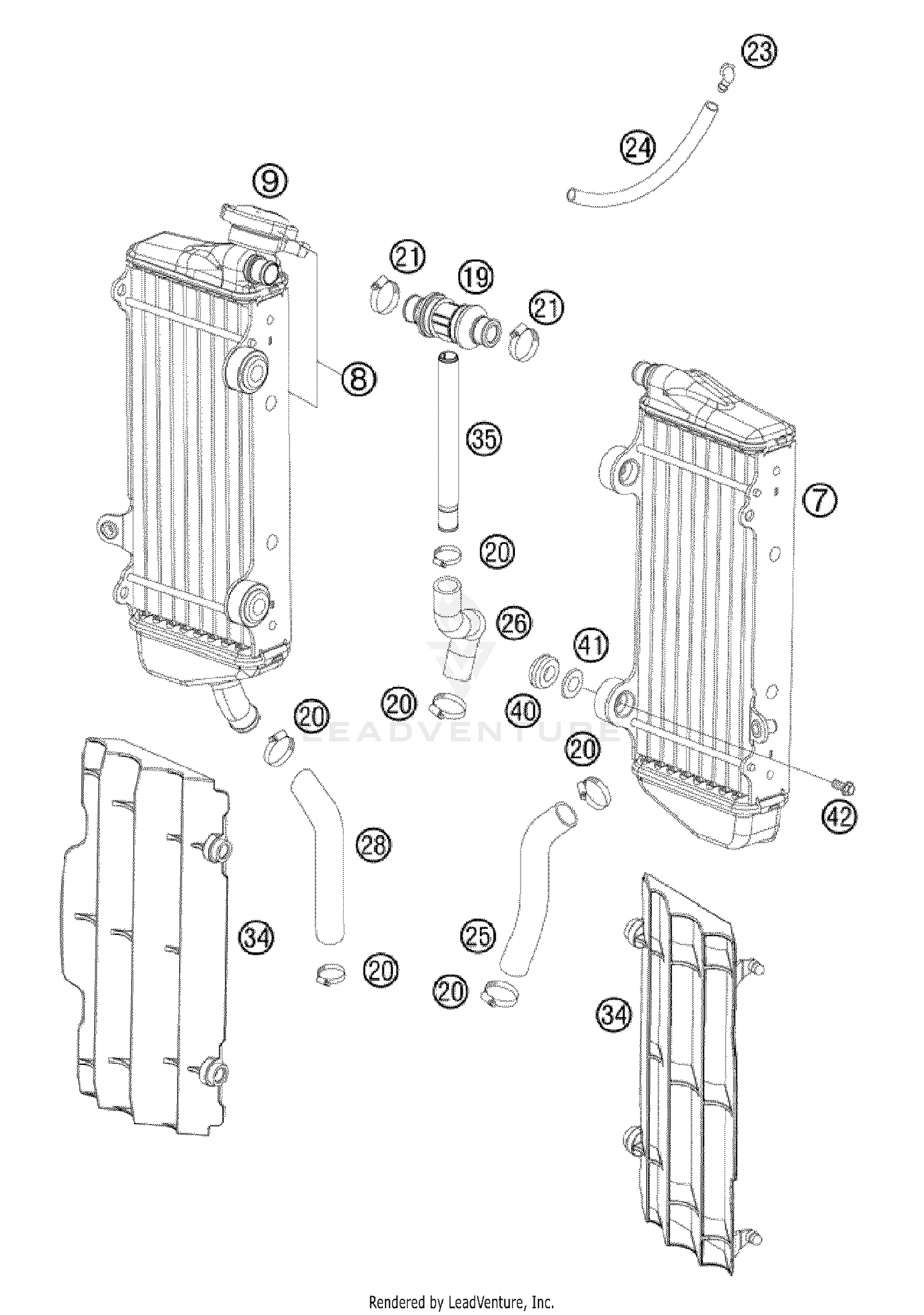 23

24

9

21

19

21

8

35

7

20

26

41

20

40

20

LEADVENTURE

20

42

28

34

25

20

20

34

Rendered by LeadVenture, Inc.