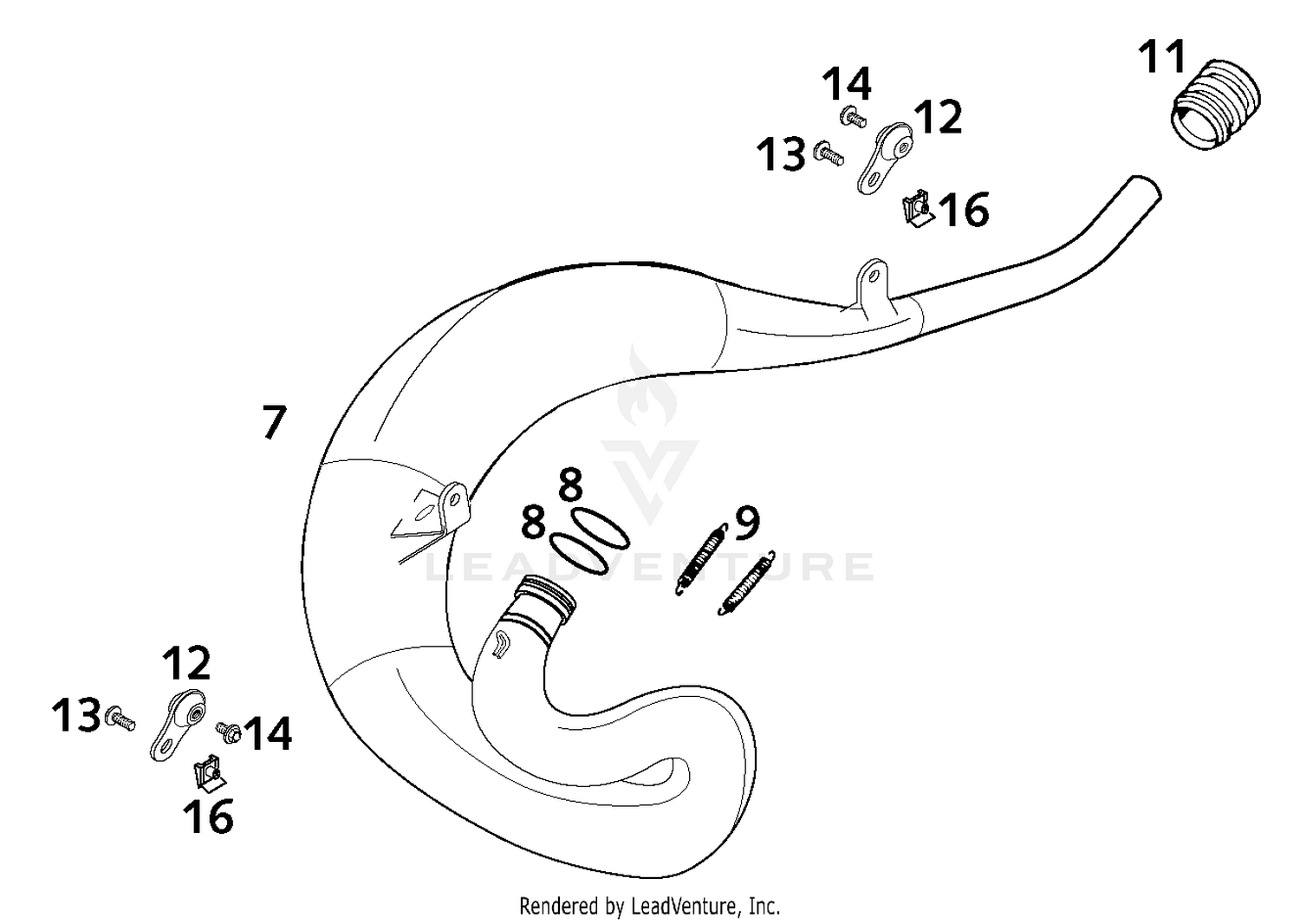 11

14

12

13

16

7

8

8

9

LEADVENTURE

12

13

14

16

Rendered by LeadVenture, Inc.