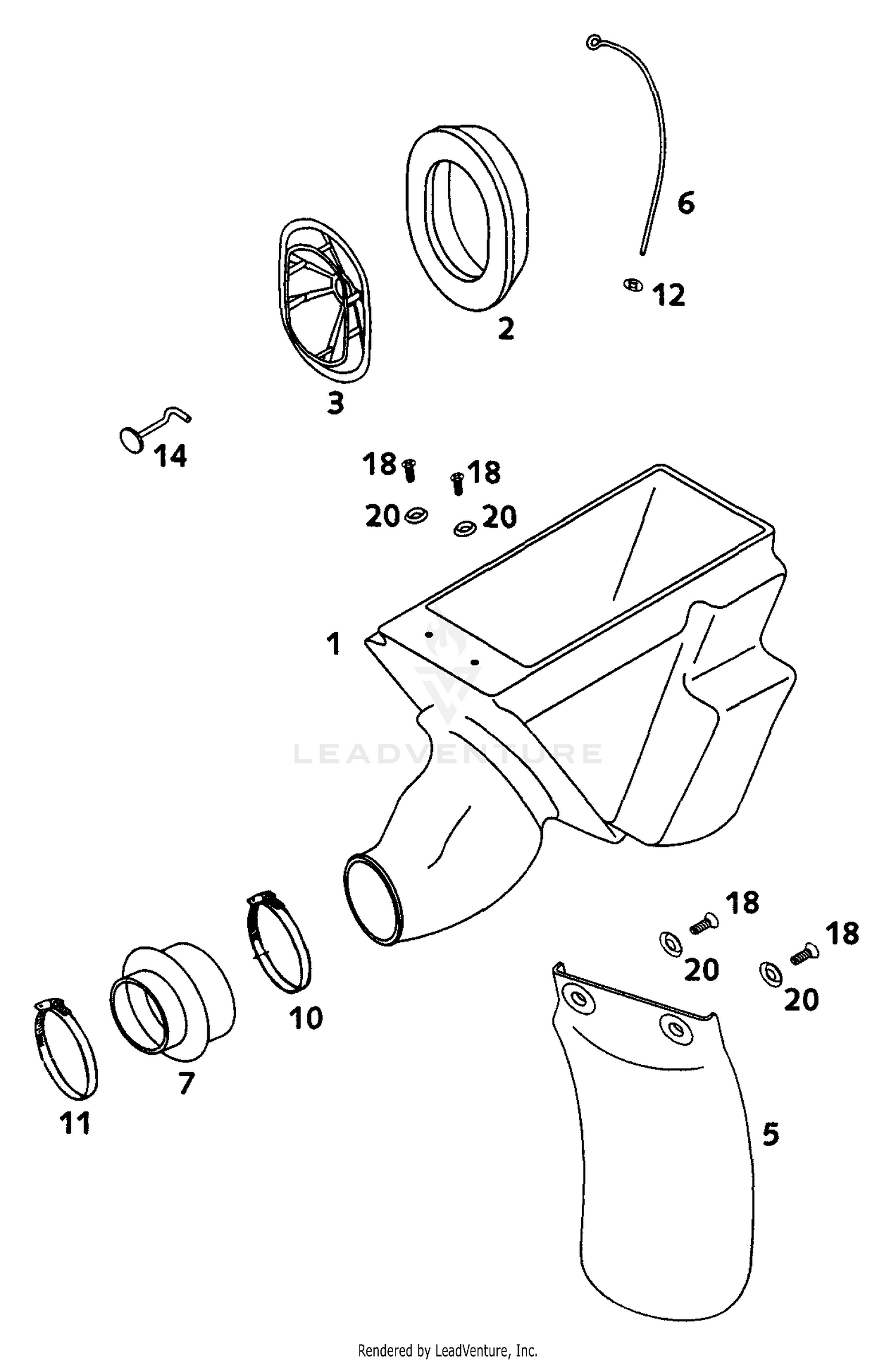 6

12

2

3

14

18

18

20

20

1

LEADVENTURE

18

18

20

20

10

7

11

5

Rendered by LeadVenture, Inc.