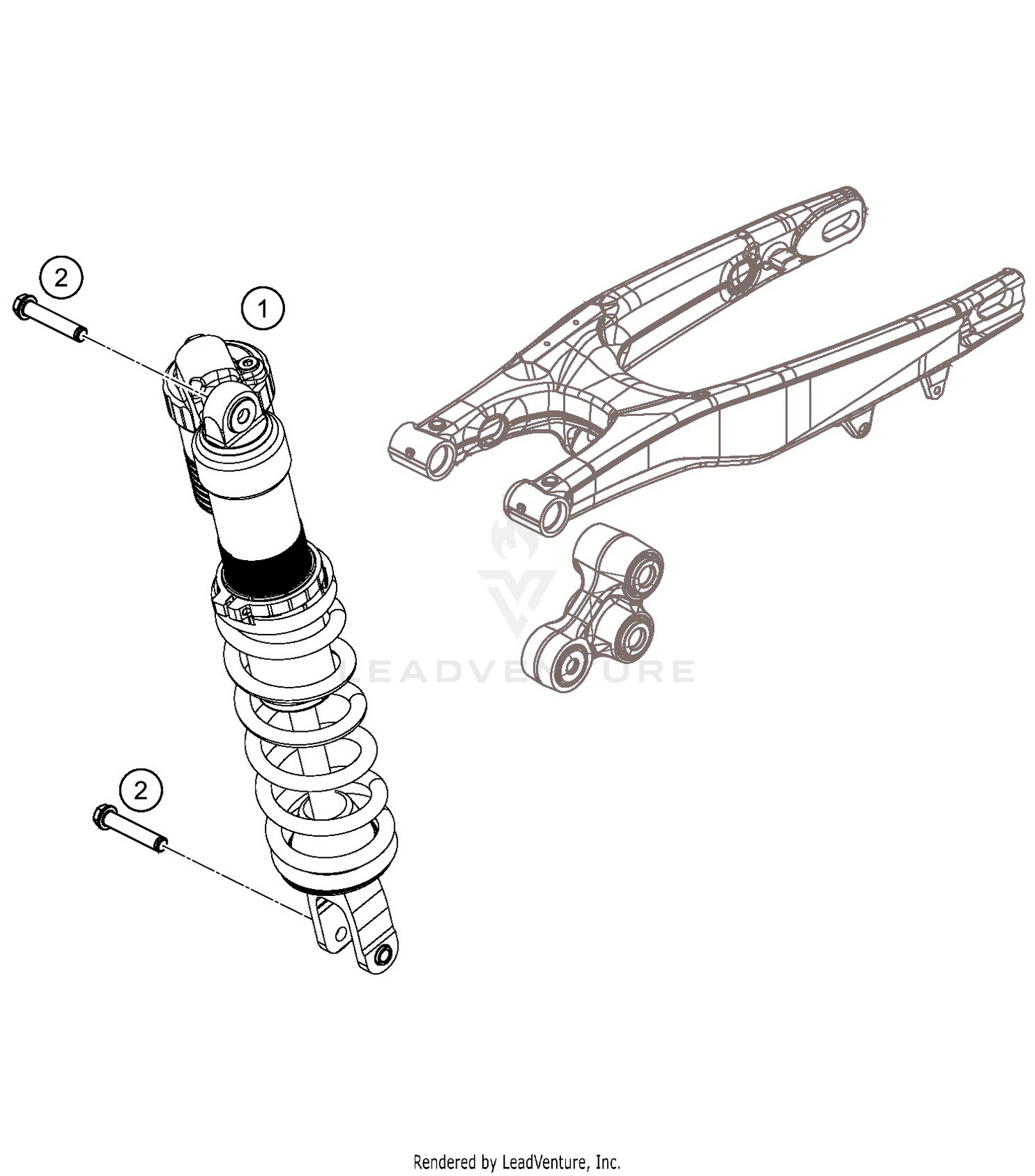 2

1

LEADVENTURE

2

Rendered by LeadVenture, Inc.