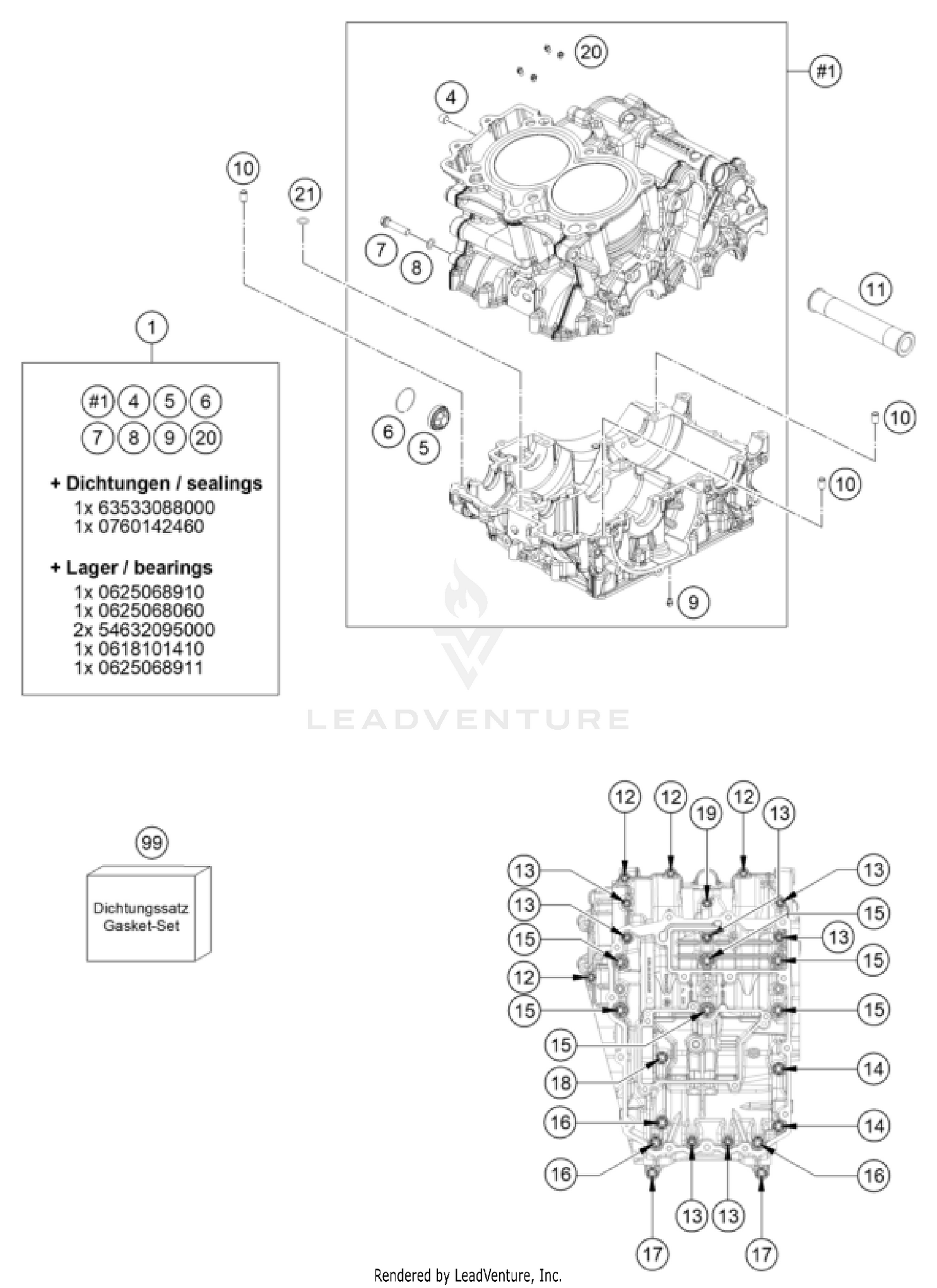 20
#1
4
10
21
7
8
11
1
#1 4 5 6
7 8 9 20
+ Dichtungen / sealings
1x 63533088000
1x 0760142460

+ Lager / bearings
1x 0625068910
1x 0625068060
2x 54632095000
1x 0618101410
1x 0625068911
6
5
10
10
9
LEADVENTURE
99
Dichtungssatz
Gasket-Set
12 12 19 12 13
13
13
15
12
15
15
18
16
16
13
15
13
15
15
14
14
16
13 13
17 17
Rendered by LeadVenture, Inc.