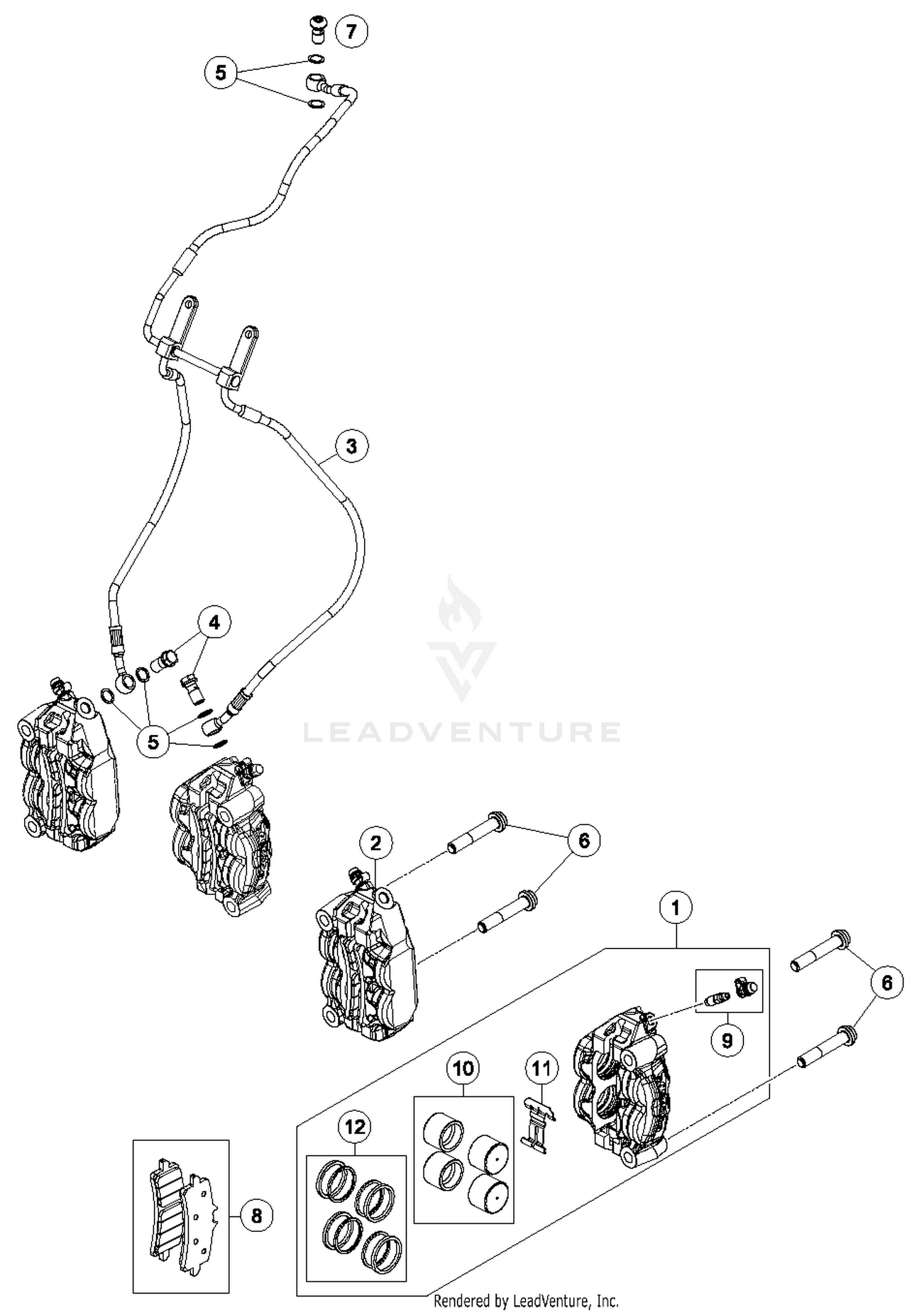 7
5
3
4
5
LEADVENTURE
2
6
1
6
9
10
11
12
8
Rendered by LeadVenture, Inc.