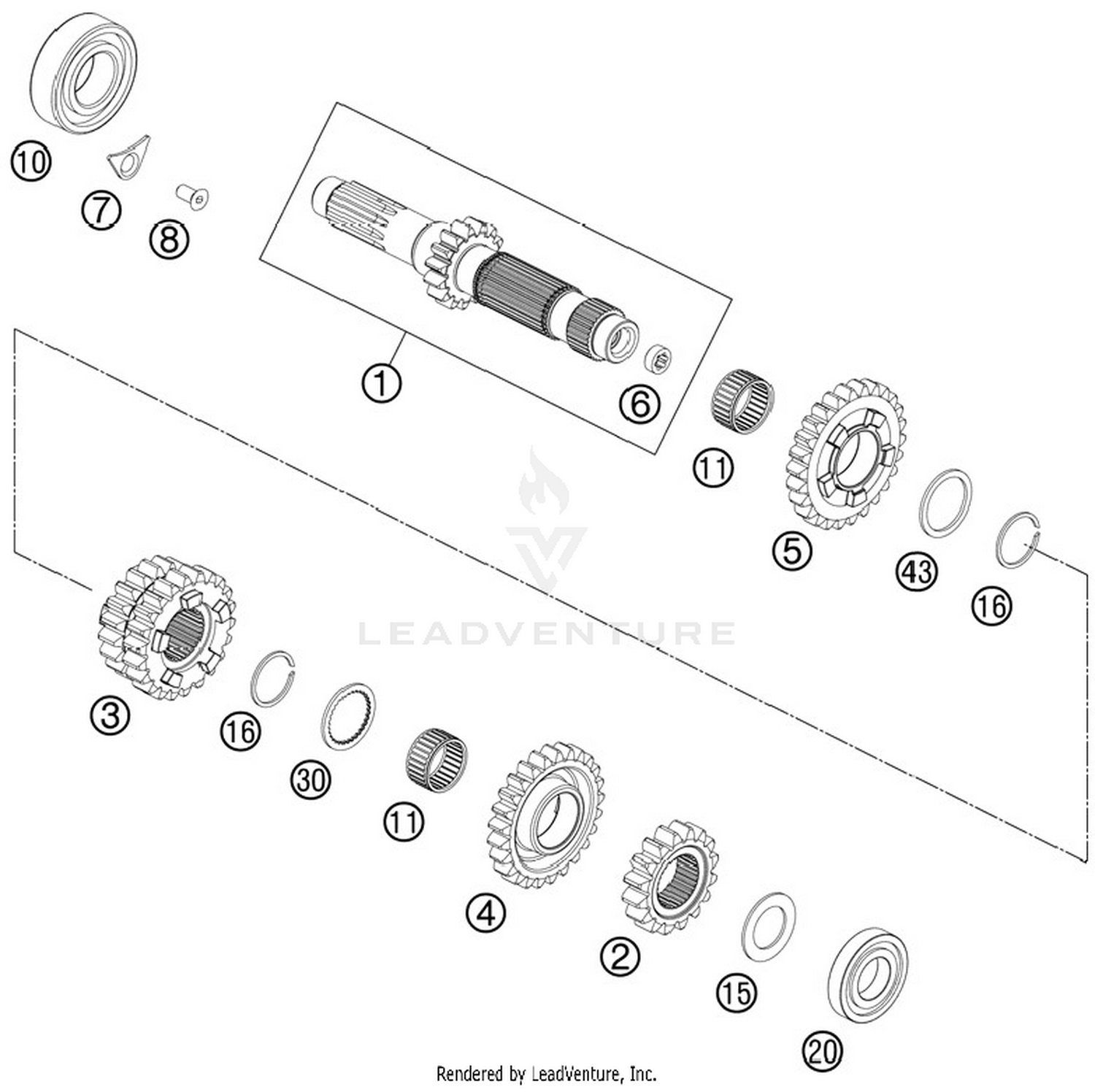 10
7
8
1
6
11
5
43
16
LEADVENTURE
3
16
30
11
4
2
15
20
Rendered by LeadVenture, Inc.