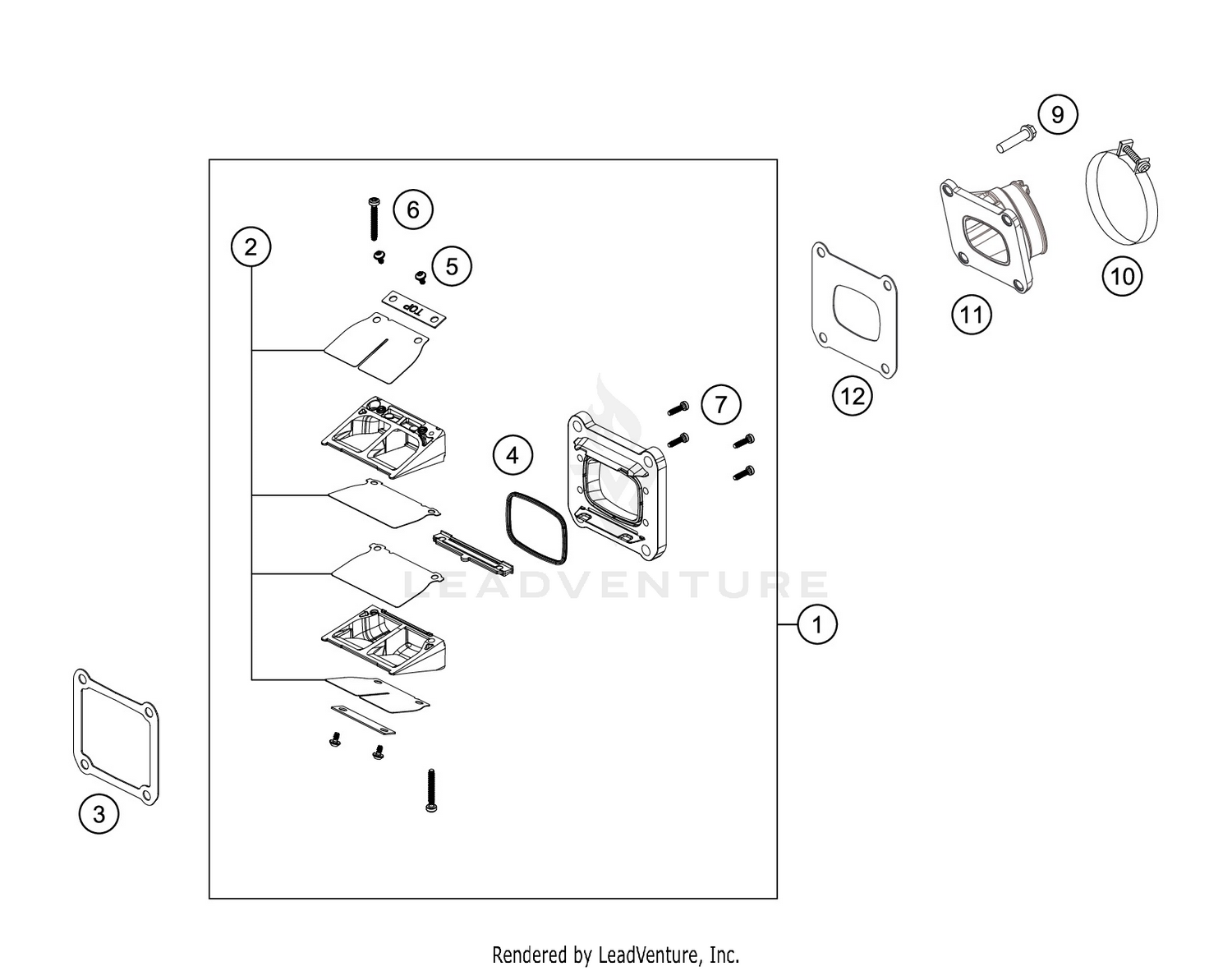 9

6

2

5

TOP

10

11

12

7

4

LEADVENTURE

1

3

Rendered by LeadVenture, Inc.