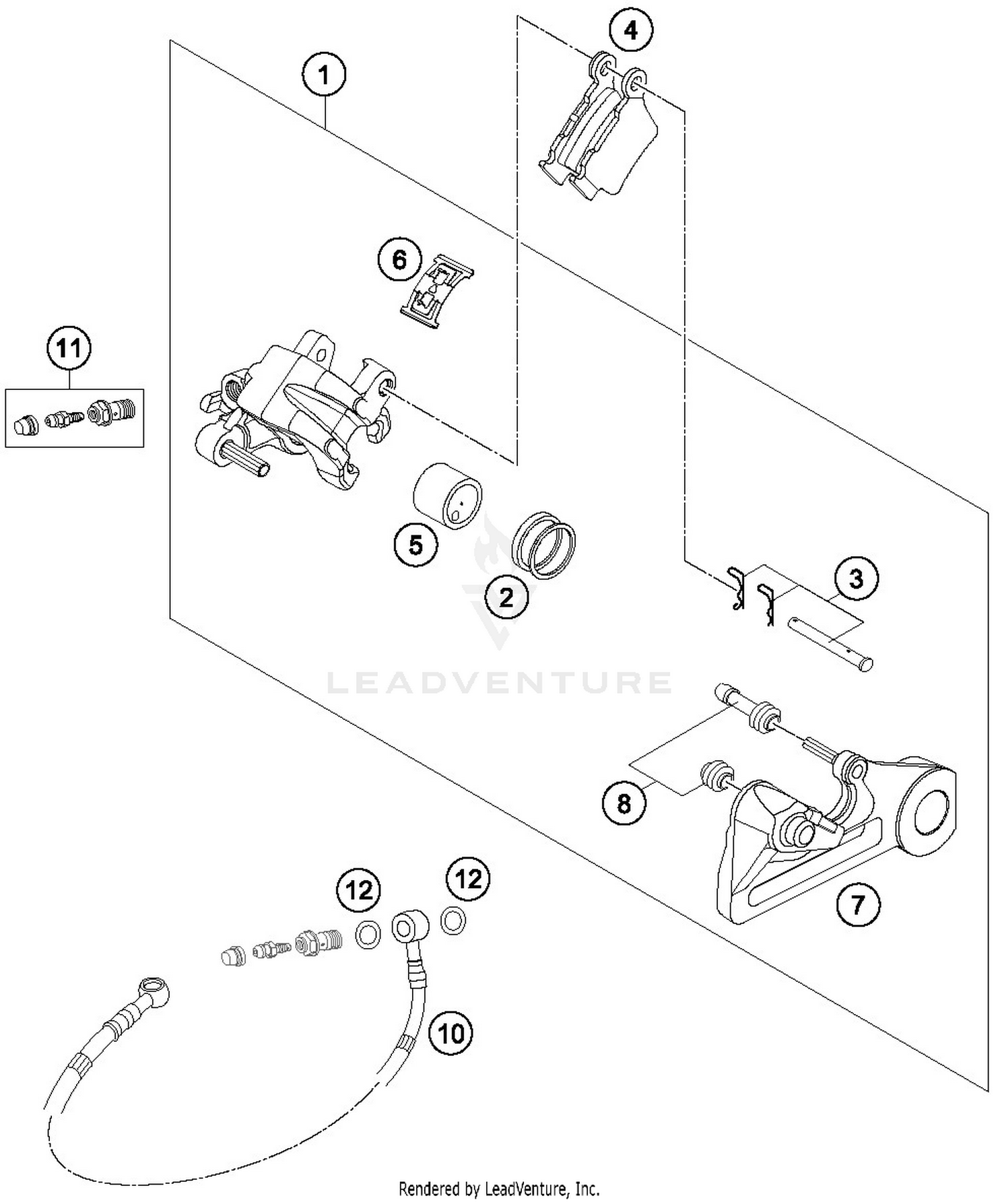 4

1

6

11

5

2

3

LEADVENTURE

8

7

12

12

10

Rendered by LeadVenture, Inc.