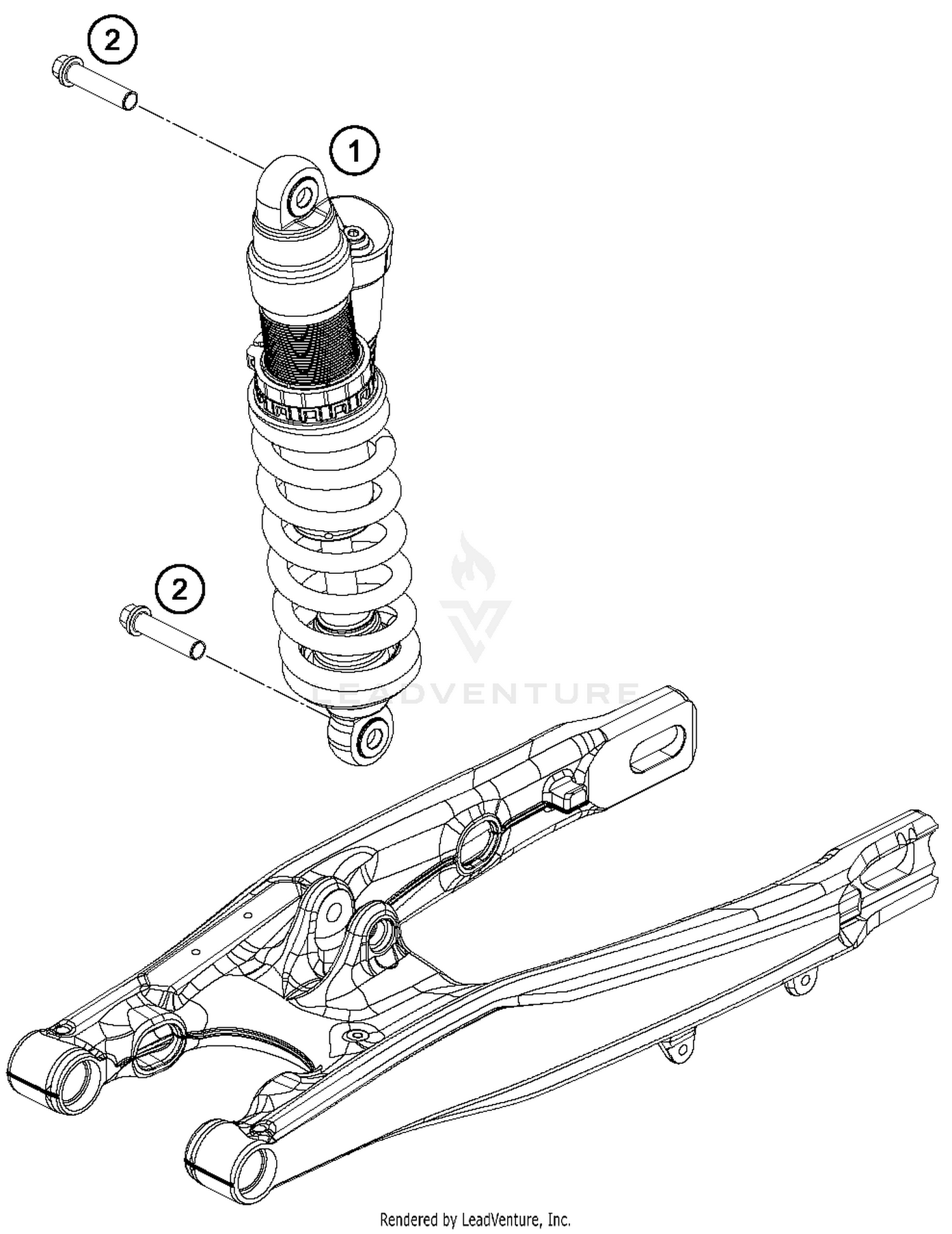 2

1

2

LEADVENTURE

Rendered by LeadVenture, Inc.