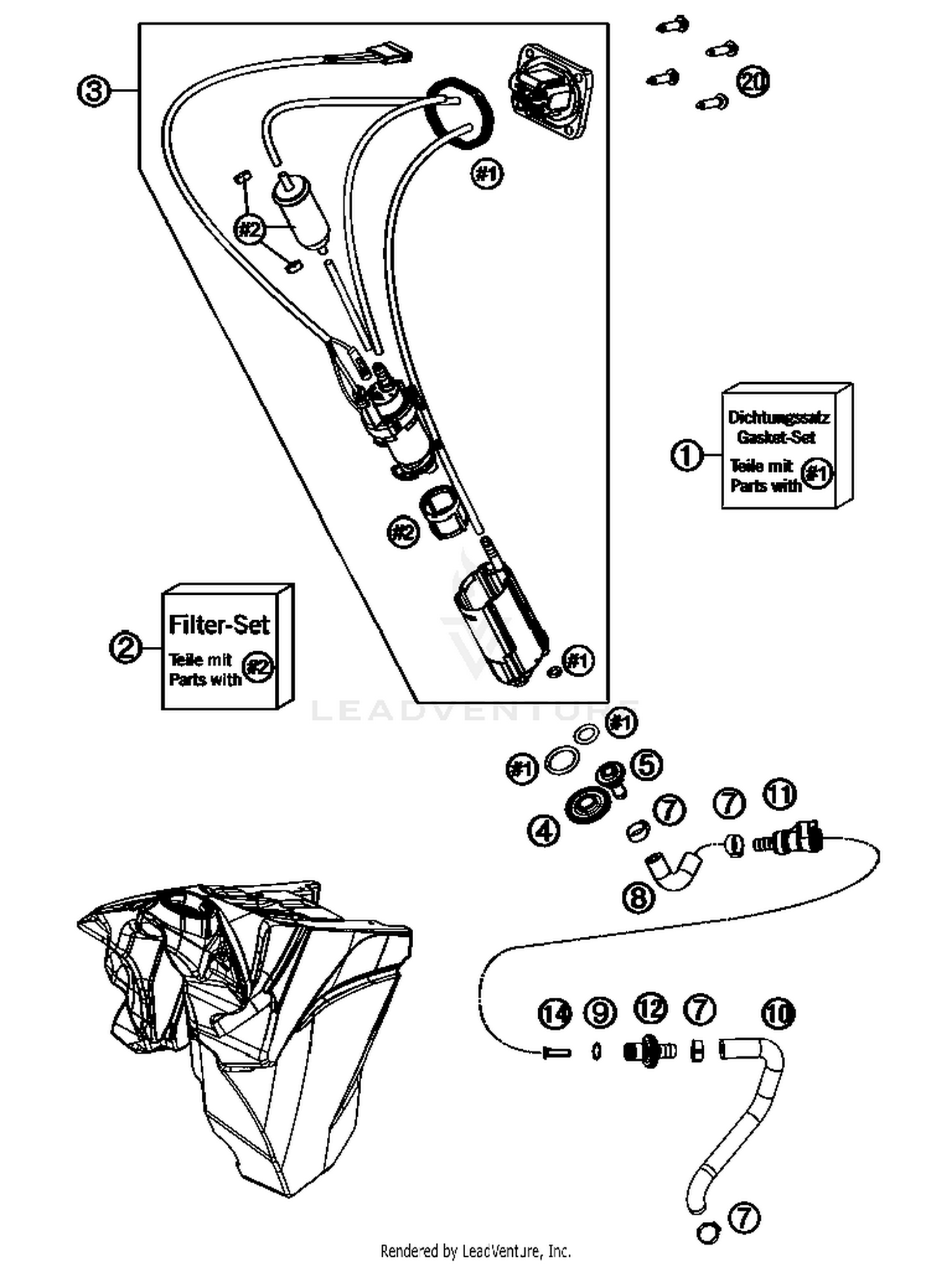 3

20

#1

#2

Dichtungssatz
Gasket-Set
Teile mit
Parts with #1

1

#2

Filter-Set
Teile mit
Parts with #2

2

#1

LEADVENTURE

#1

#1

5

4

7

7

11

8

14

9

12

7

10

7

Rendered by LeadVenture, Inc.