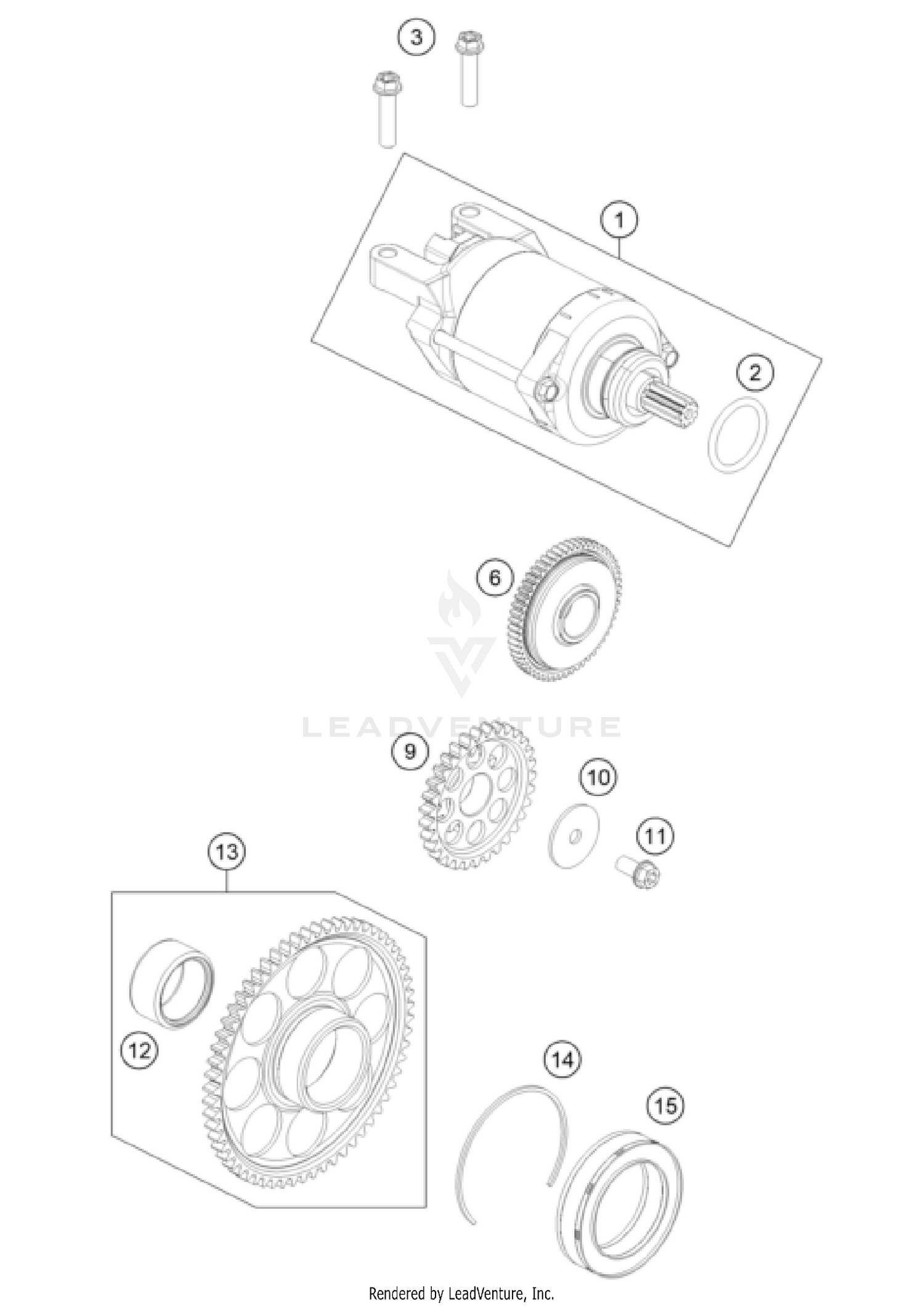 3

1

2

6

LEADVENTURE

9

10

11

13

12

14

15

Rendered by LeadVenture, Inc.