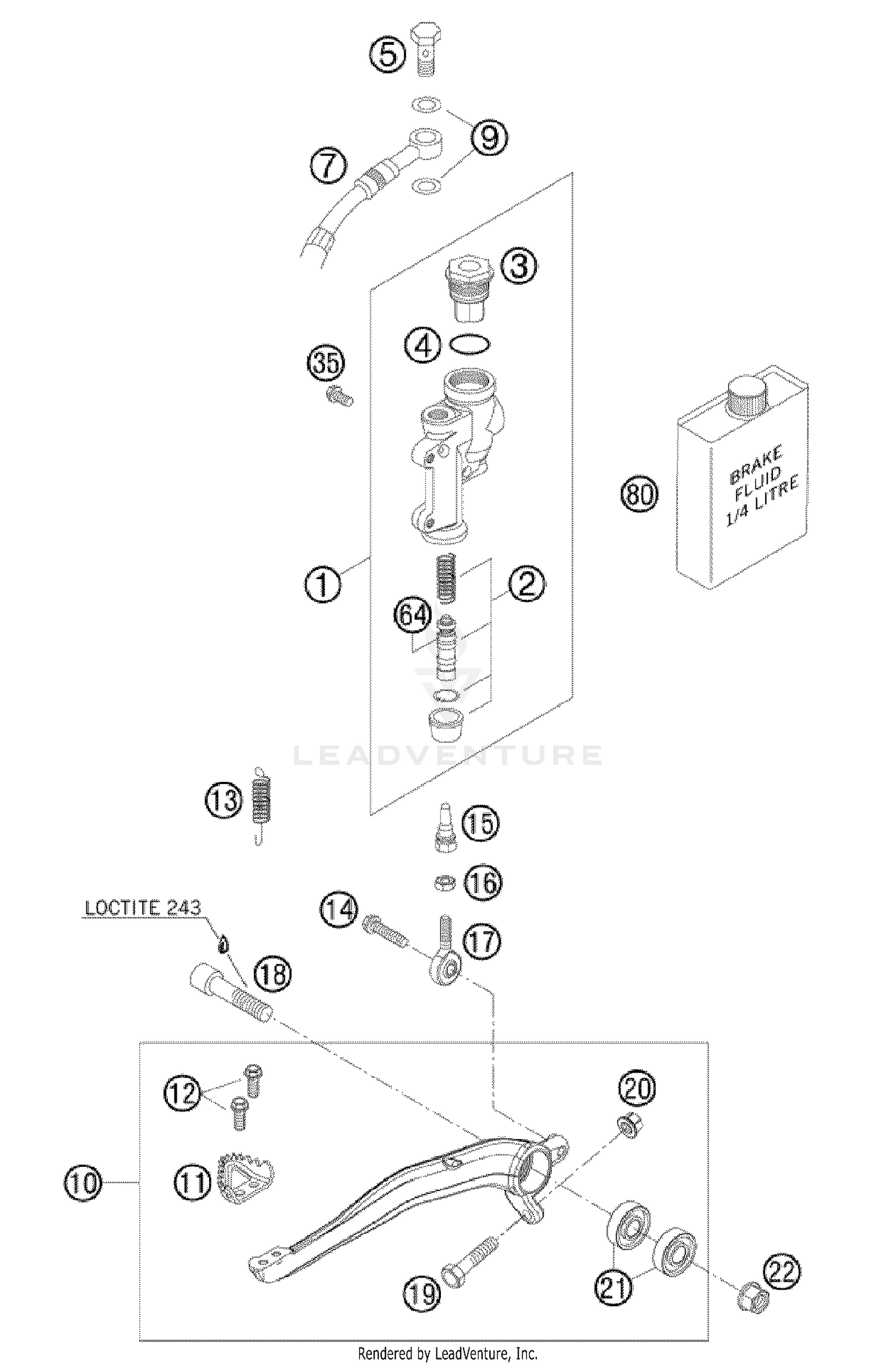 5
9
7
3
4
35
BRAKE FLUID 1/4 LITRE
80
1
2
64
LEADVENTURE
13
15
16
LOCTITE 243
14
17
18
12
20
10
11
19
21
22
Rendered by LeadVenture, Inc.