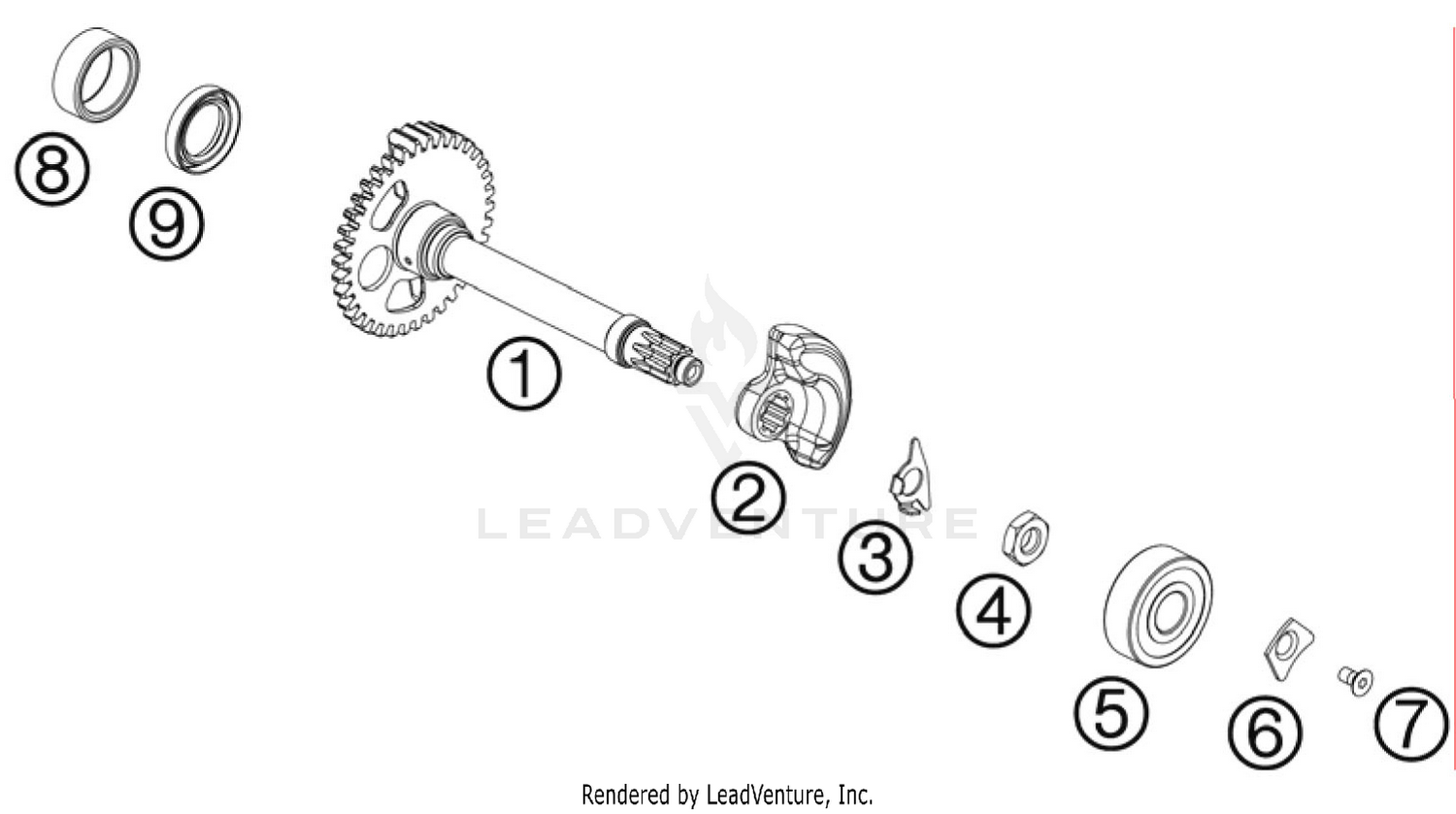 8
9
1
2
LEADVENTURE
3
4
5
6
7
Rendered by LeadVenture, Inc.