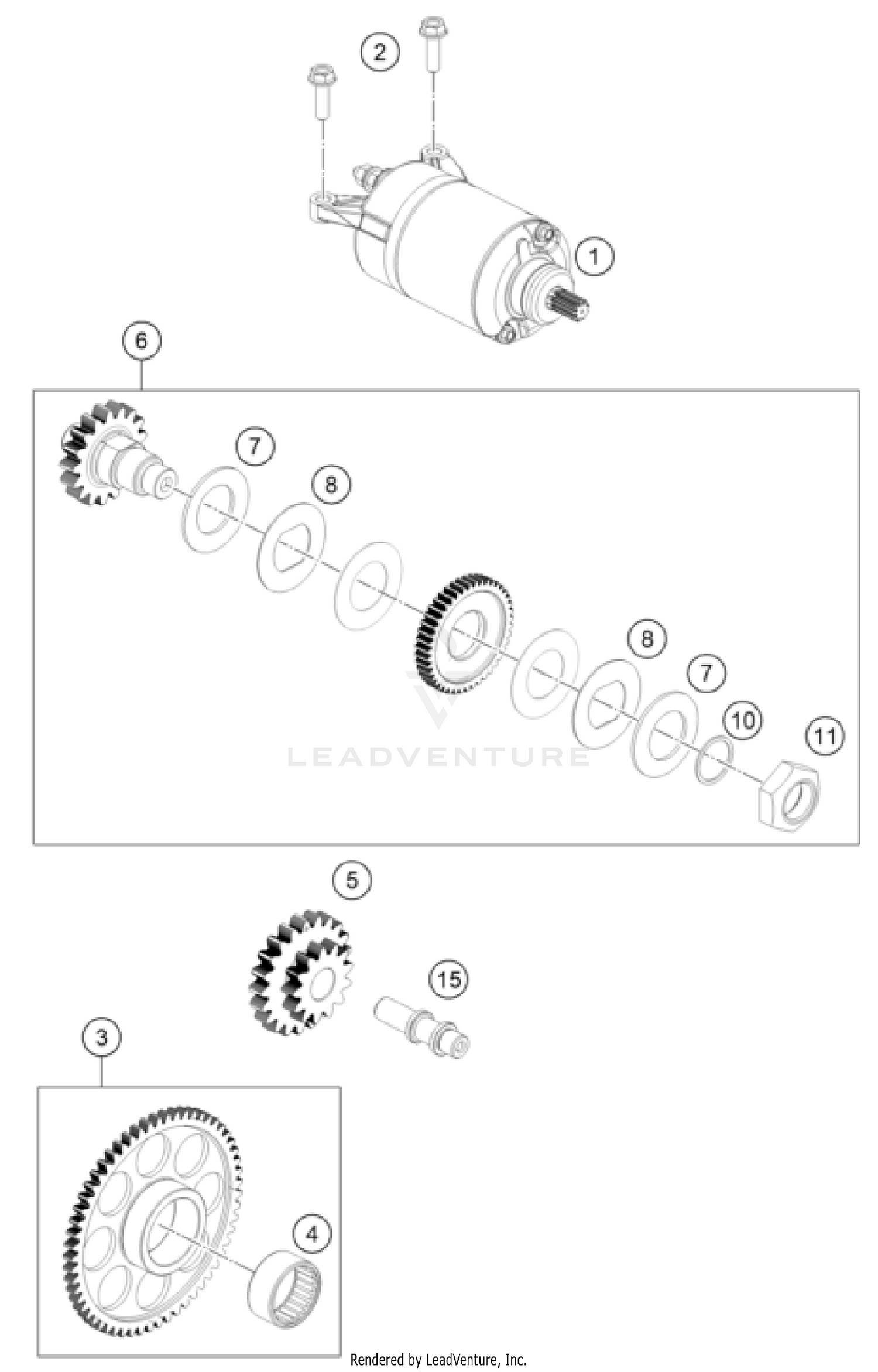 2
1
6
7
8
8
7
10
11
LEADVENTURE
5
15
3
4
Rendered by LeadVenture, Inc.