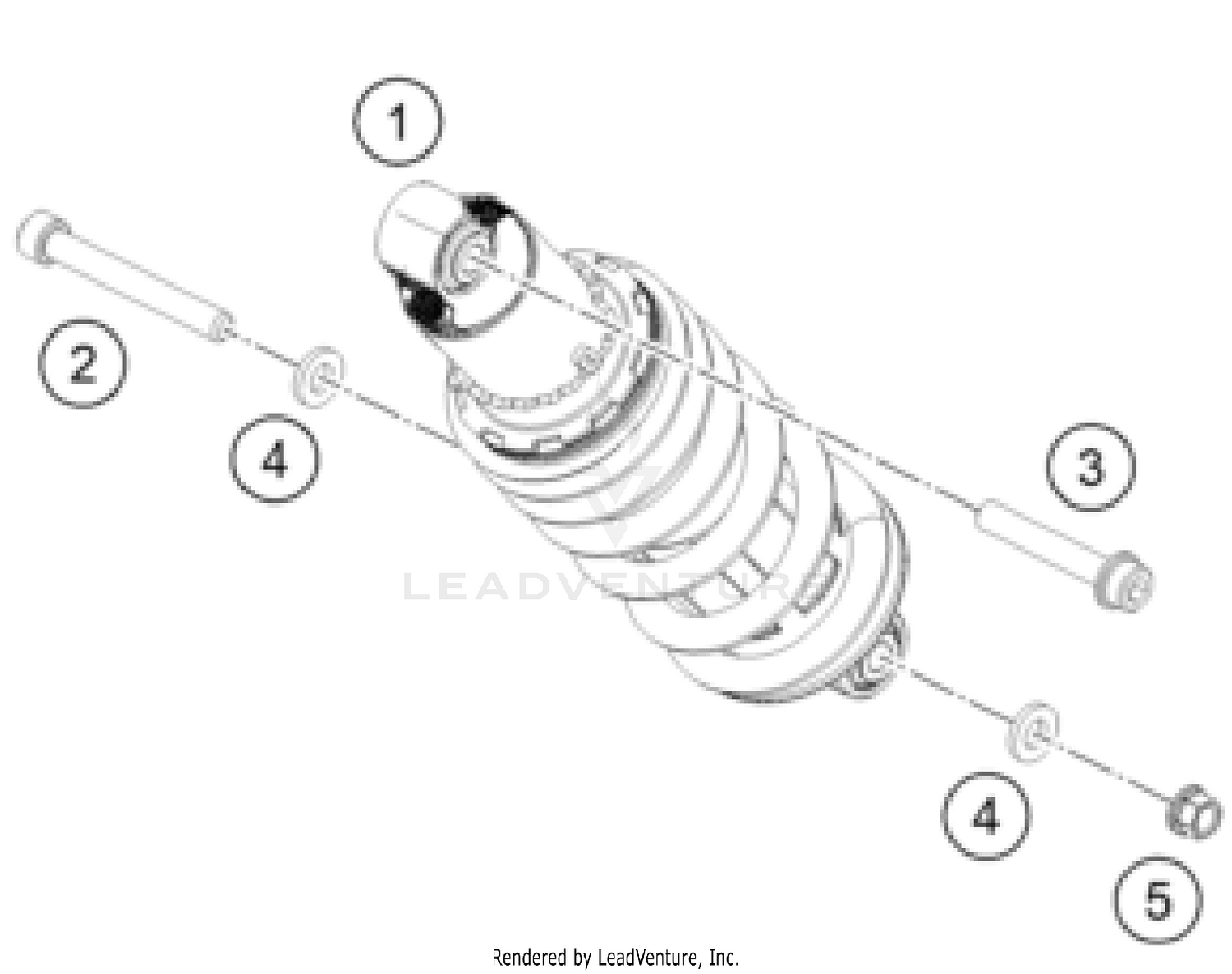 1

2

4

3

LEADVENTURE

4

5

Rendered by LeadVenture, Inc.