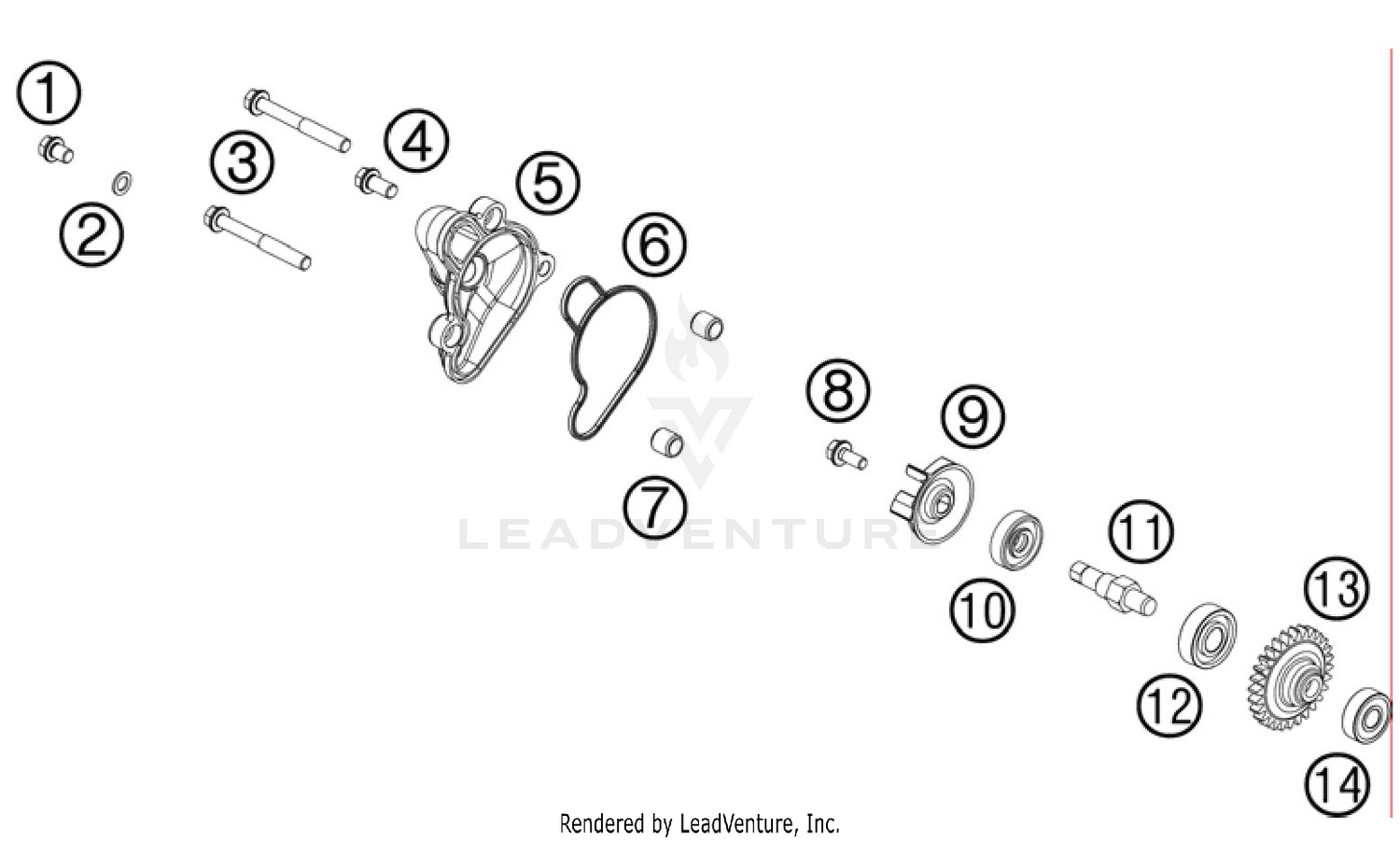 1
2
3
4
5
6
7
8
9
10
11
12
13
14
LEADVENTURE
Rendered by LeadVenture, Inc.