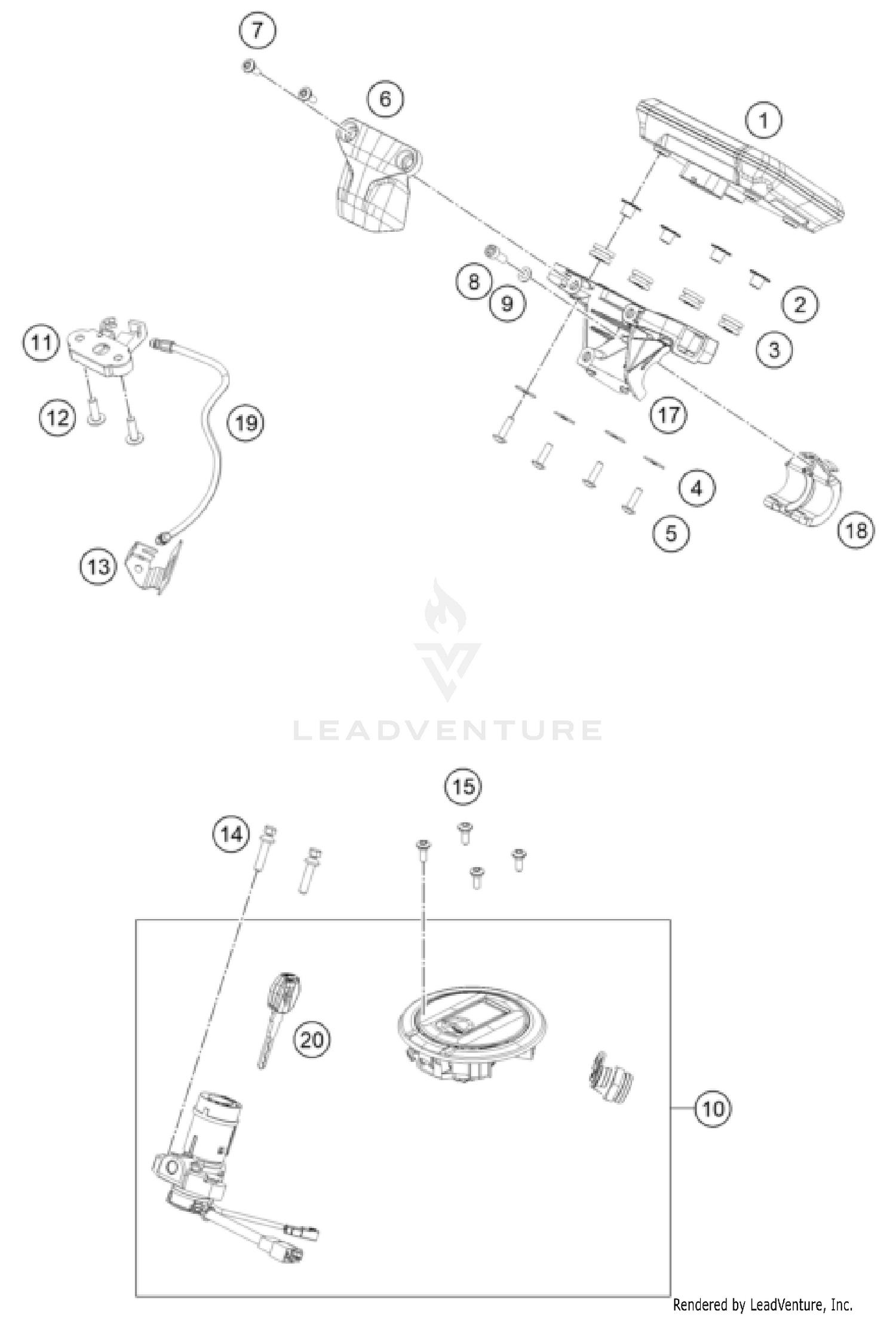 7
6
1
8
9
2
3
11
12
19
17
4
5
18
13

LEADVENTURE

15
14
20
10

Rendered by LeadVenture, Inc.