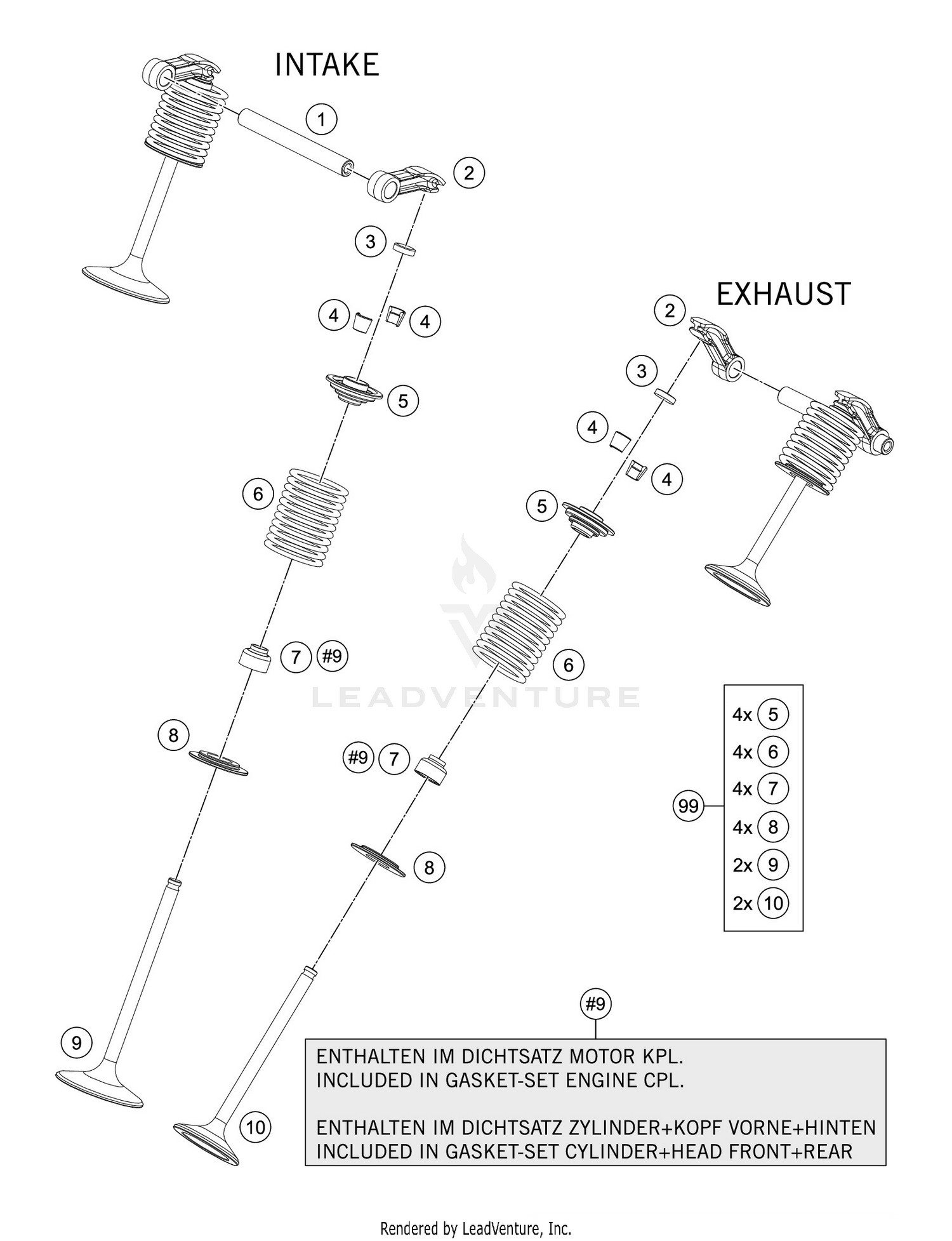 INTAKE

1

2

3

4 4

5

6

7 #9

8

9

EXHAUST

2

3

4

4

5

6

#9 7

8

10

LEADVENTURE

99

4x 5
4x 6
4x 7
4x 8
2x 9
2x 10

#9

ENTHALTEN IM DICHTSATZ MOTOR KPL.
INCLUDED IN GASKET-SET ENGINE CPL.

ENTHALTEN IM DICHTSATZ ZYLINDER+KOPF VORNE+HINTEN
INCLUDED IN GASKET-SET CYLINDER+HEAD FRONT+REAR

Rendered by LeadVenture, Inc.