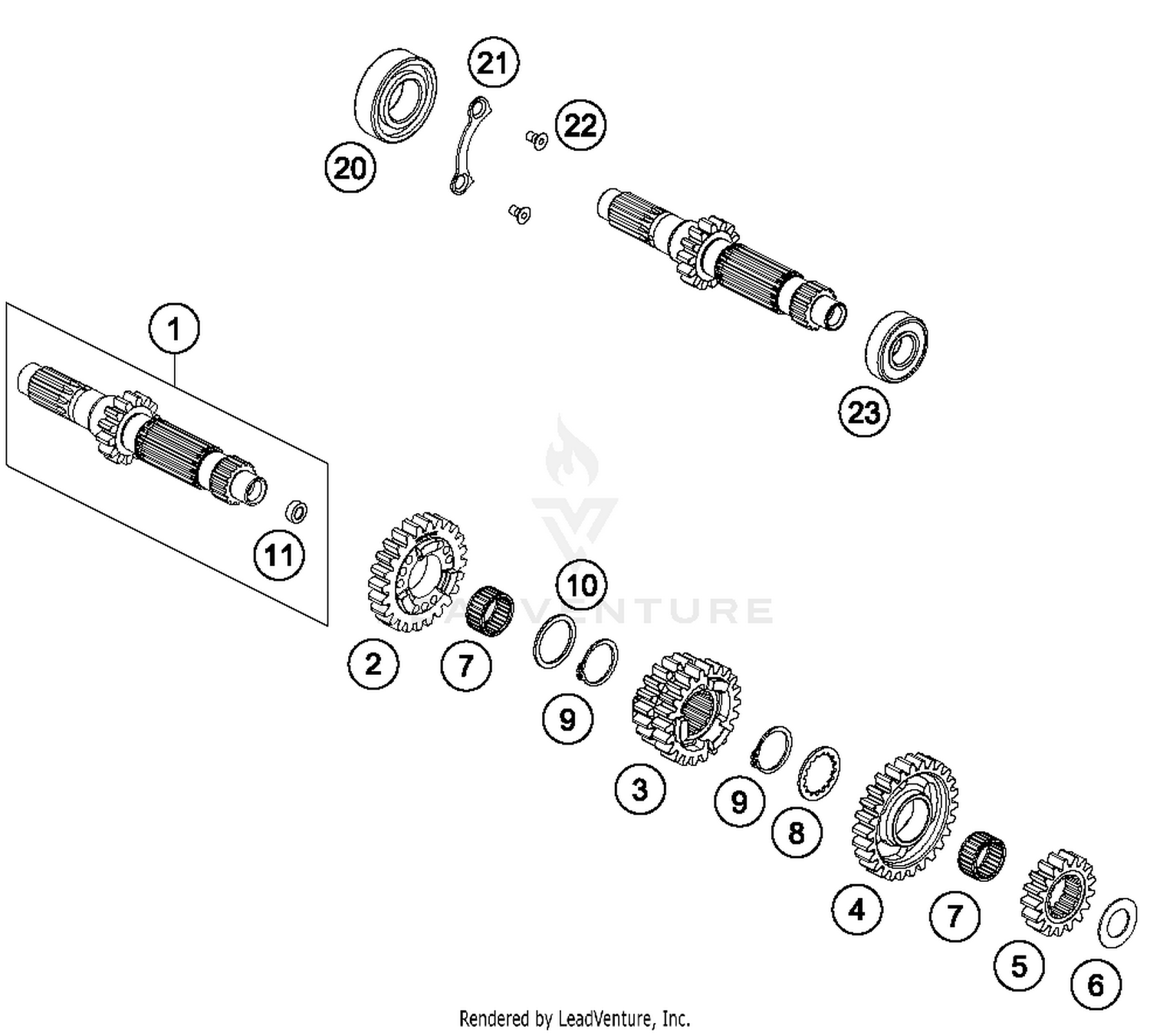 21
22
20
1
23
11
10
ADVENTURE
2
7
9
3
9
8
4
7
5
6
Rendered by LeadVenture, Inc.