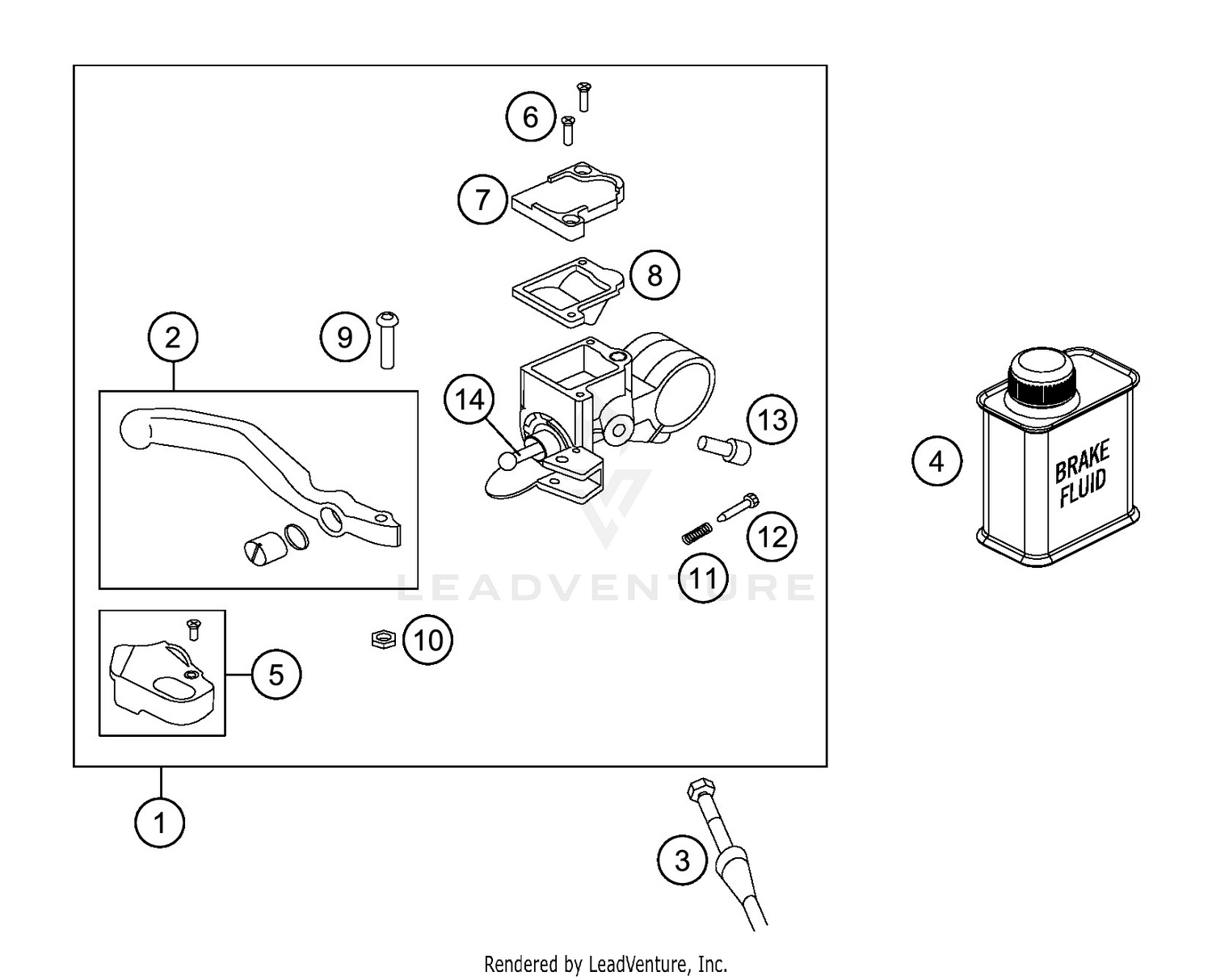 6

7

8

2

9

14

13

4

BRAKE FLUID

12

11

LEADVENTURE

10

5

1

3

Rendered by LeadVenture, Inc.