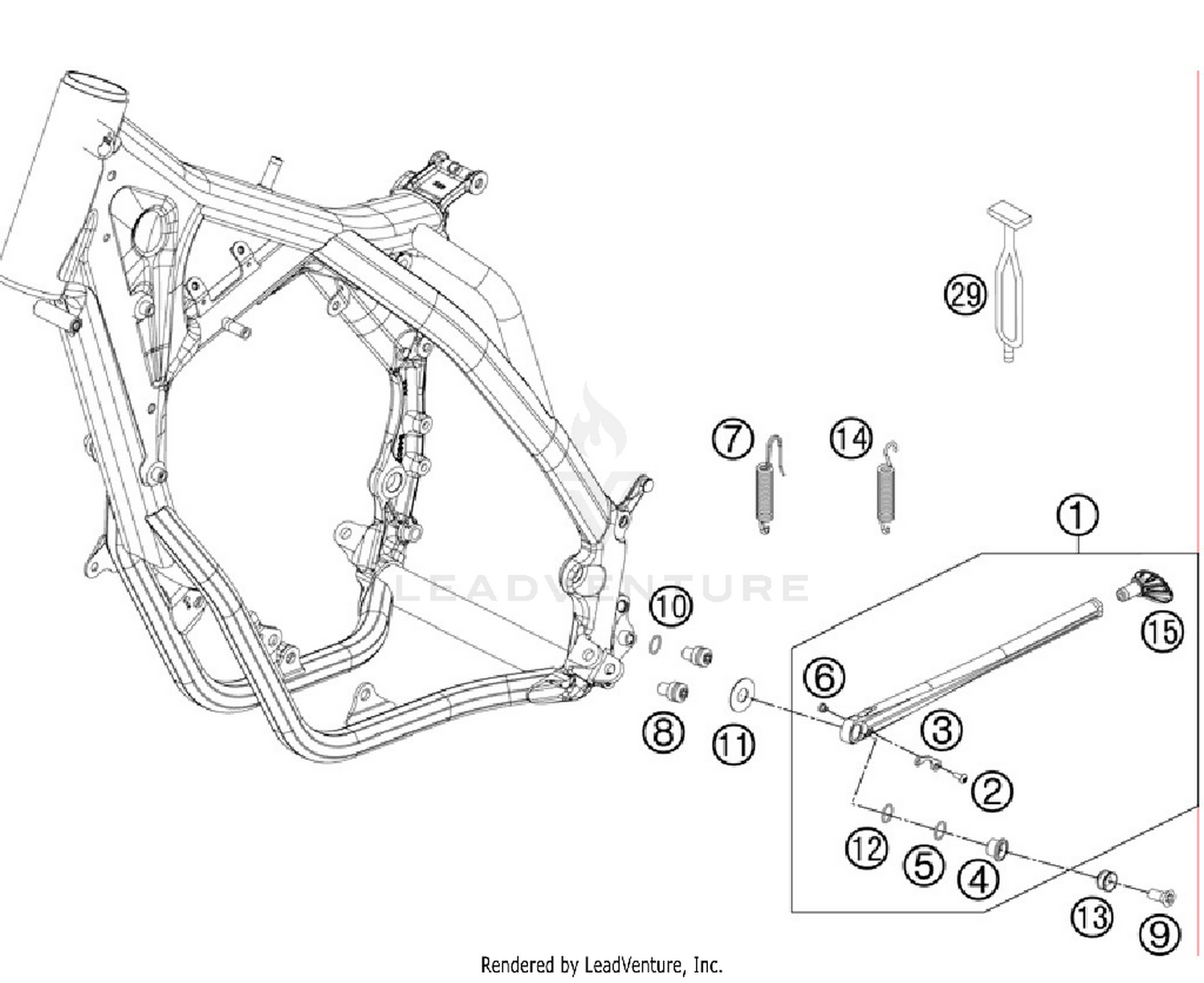 29

7

14

1

LEADVENTURE

10

15

6

8

11

3

2

12

5

4

13

9

Rendered by LeadVenture, Inc.