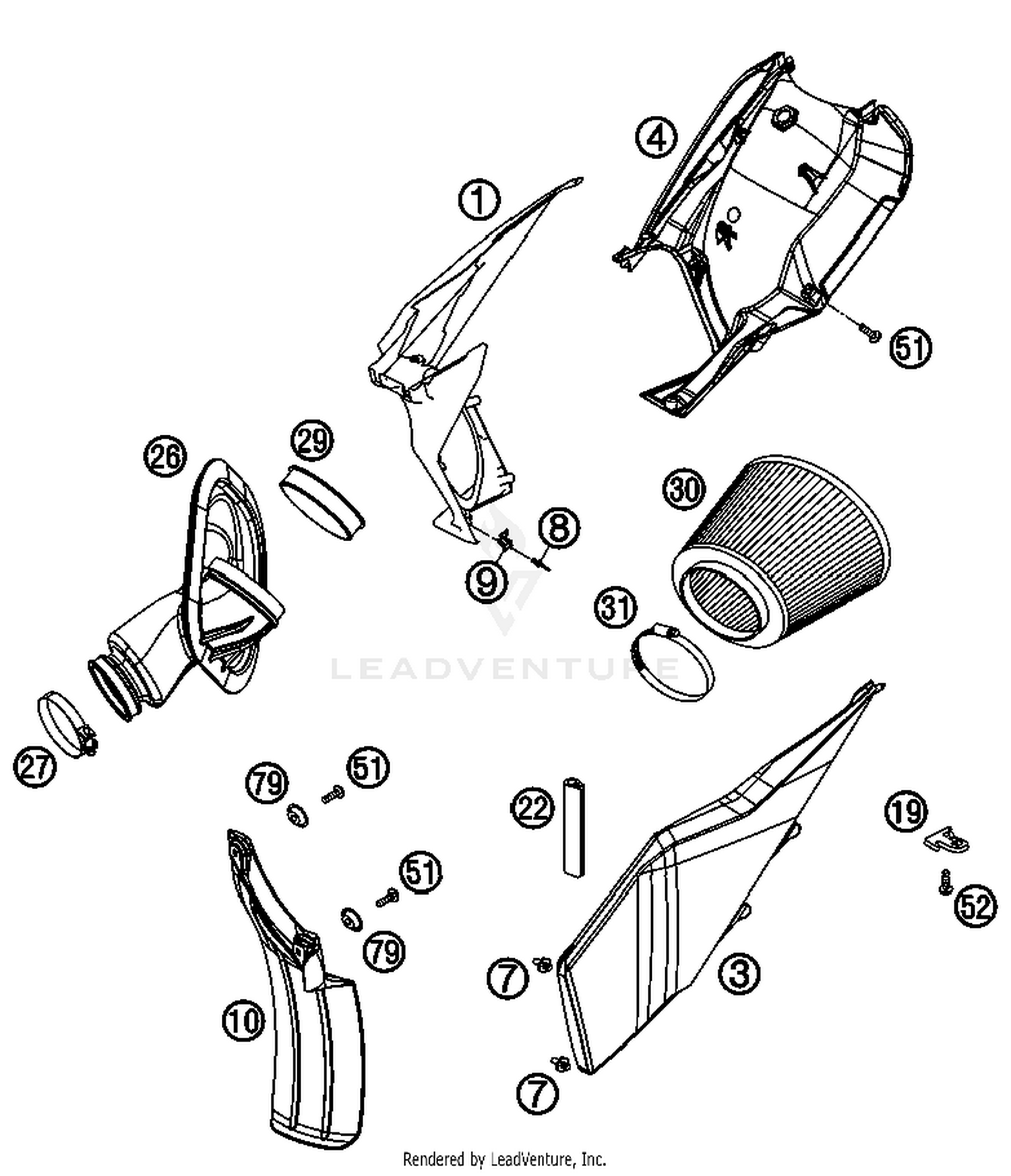 4
1
51
26
29
30
8
9
31
LEADVENTURE
27
79
51
22
19
51
52
79
7
3
10
7
Rendered by LeadVenture, Inc.