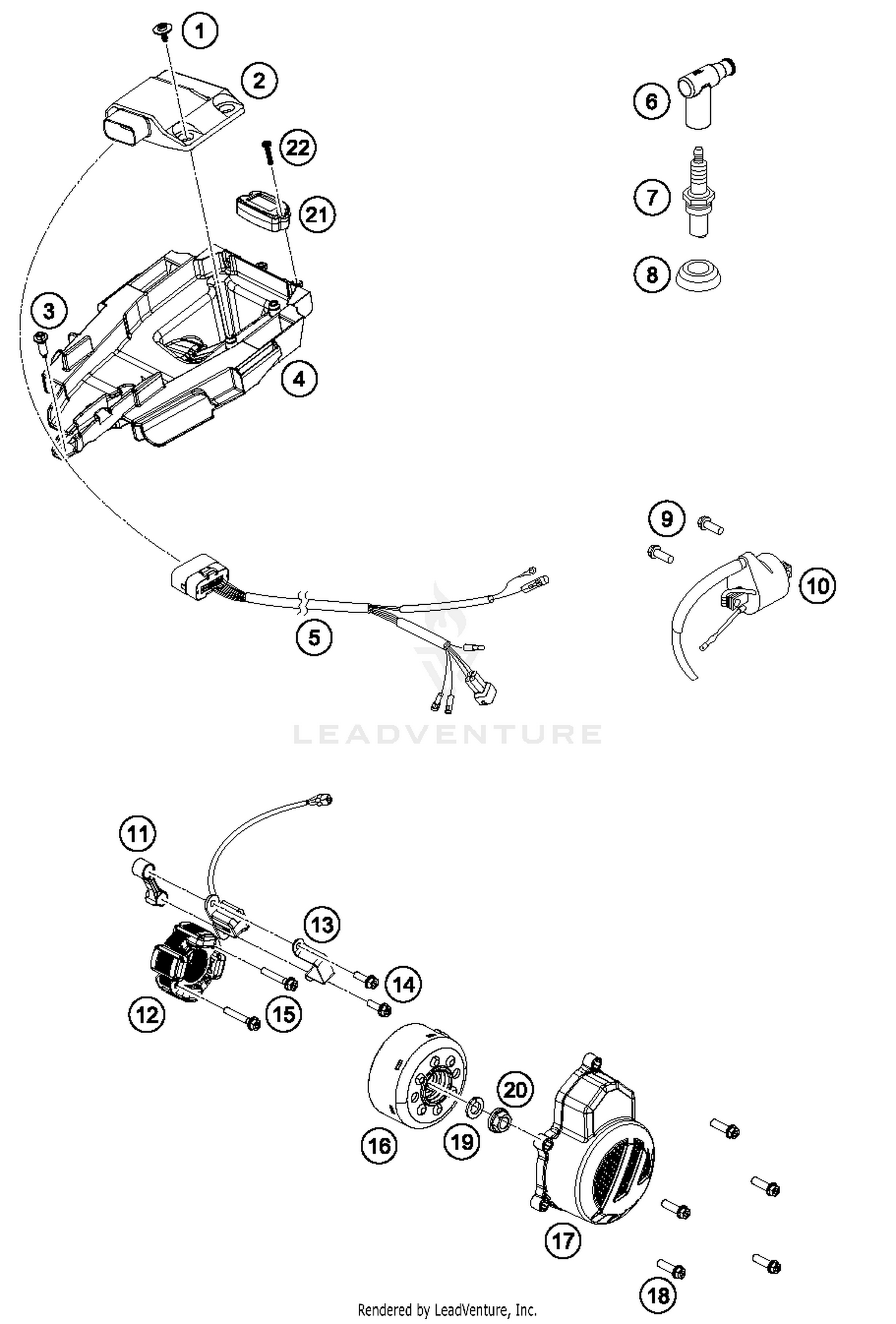 1
2
22
21
3
4
6
7
8
9
10
5
LEADVENTURE
11
13
14
12
15
20
16
19
17
18
Rendered by LeadVenture, Inc.