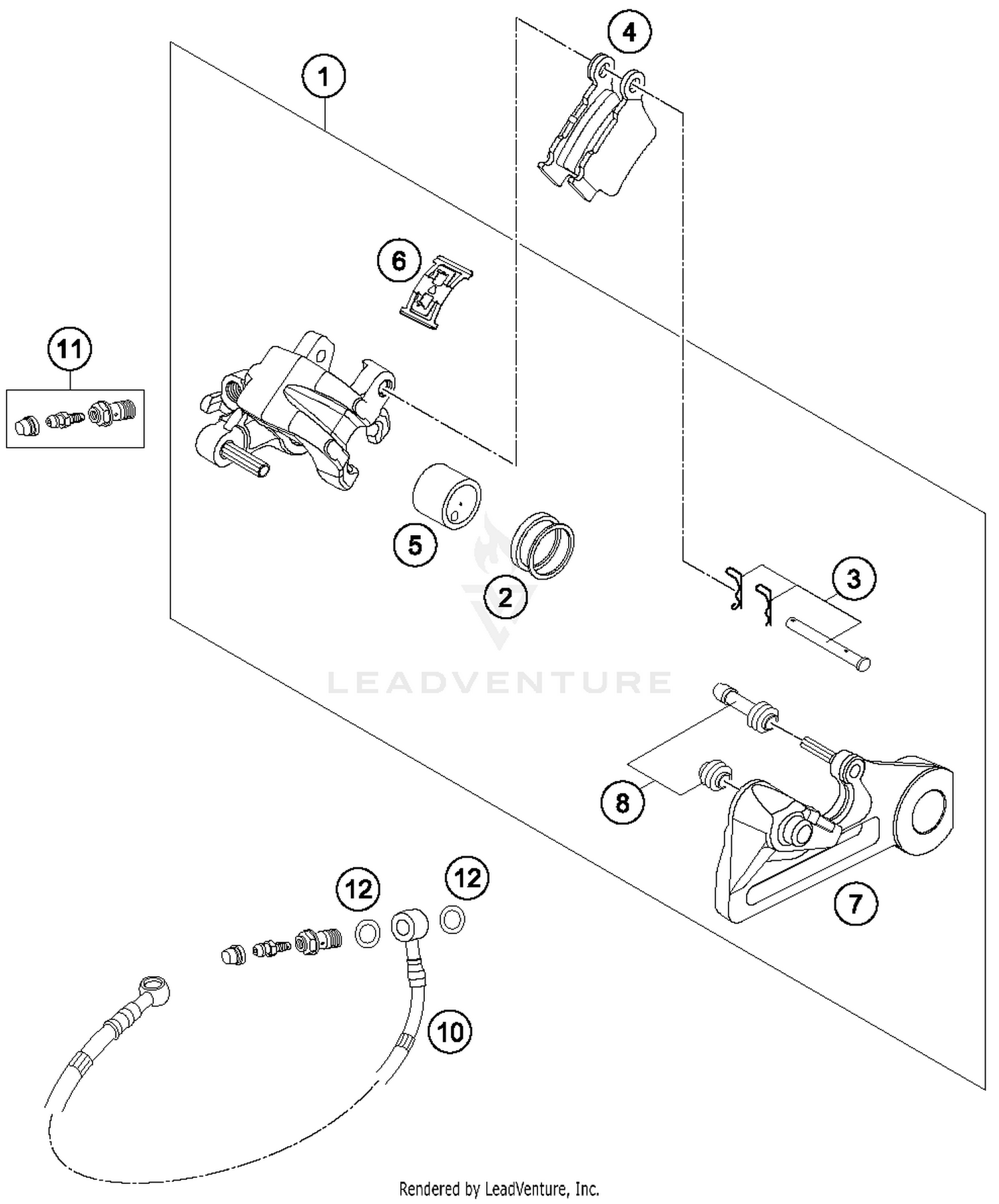 4

1

6

11

5

2

3

LEADVENTURE

8

7

12

12

10

Rendered by LeadVenture, Inc.