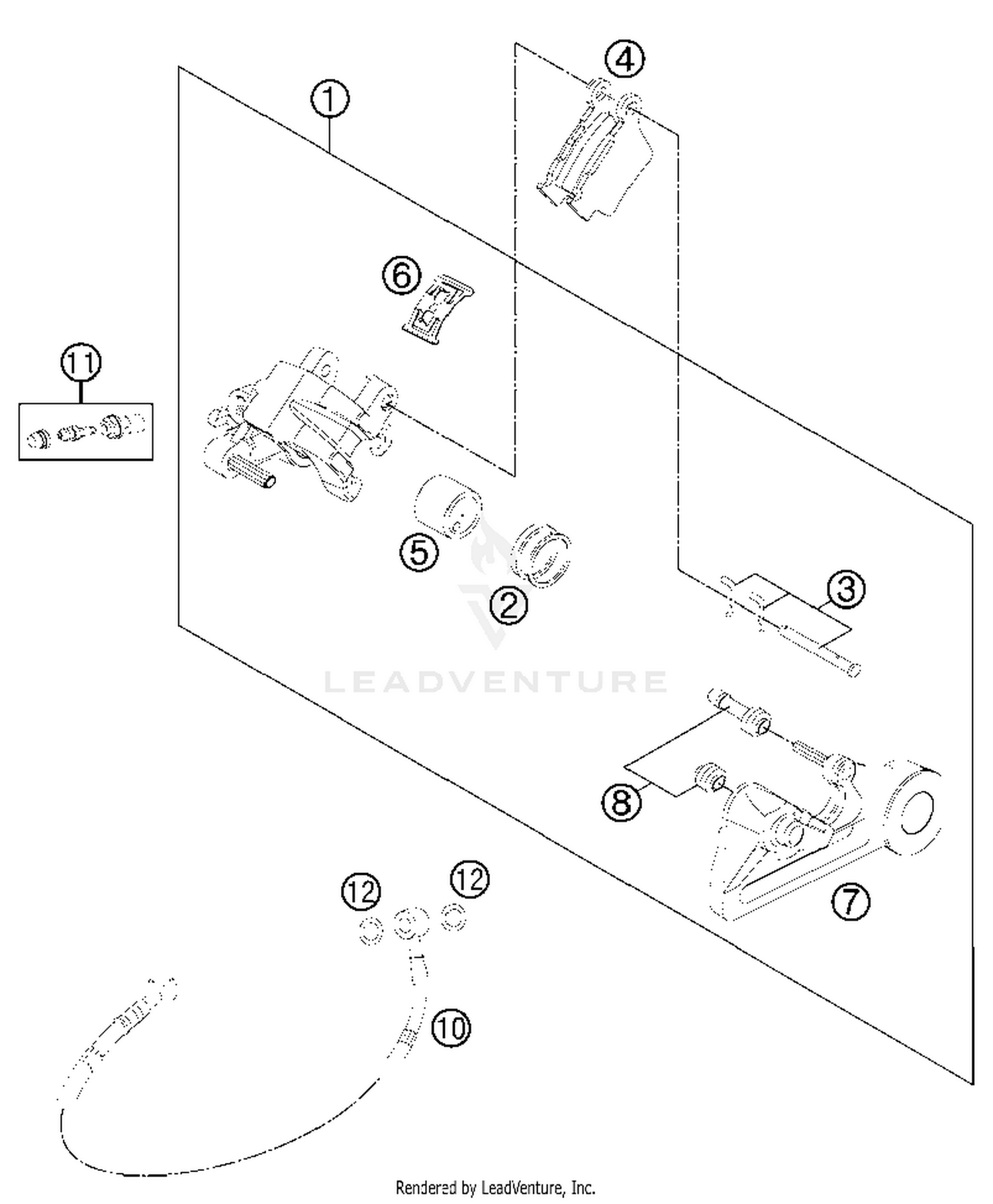 4
1
6
11
5
2
3
LEADVENTURE
8
7
12
12
10
Rendered by LeadVenture, Inc.