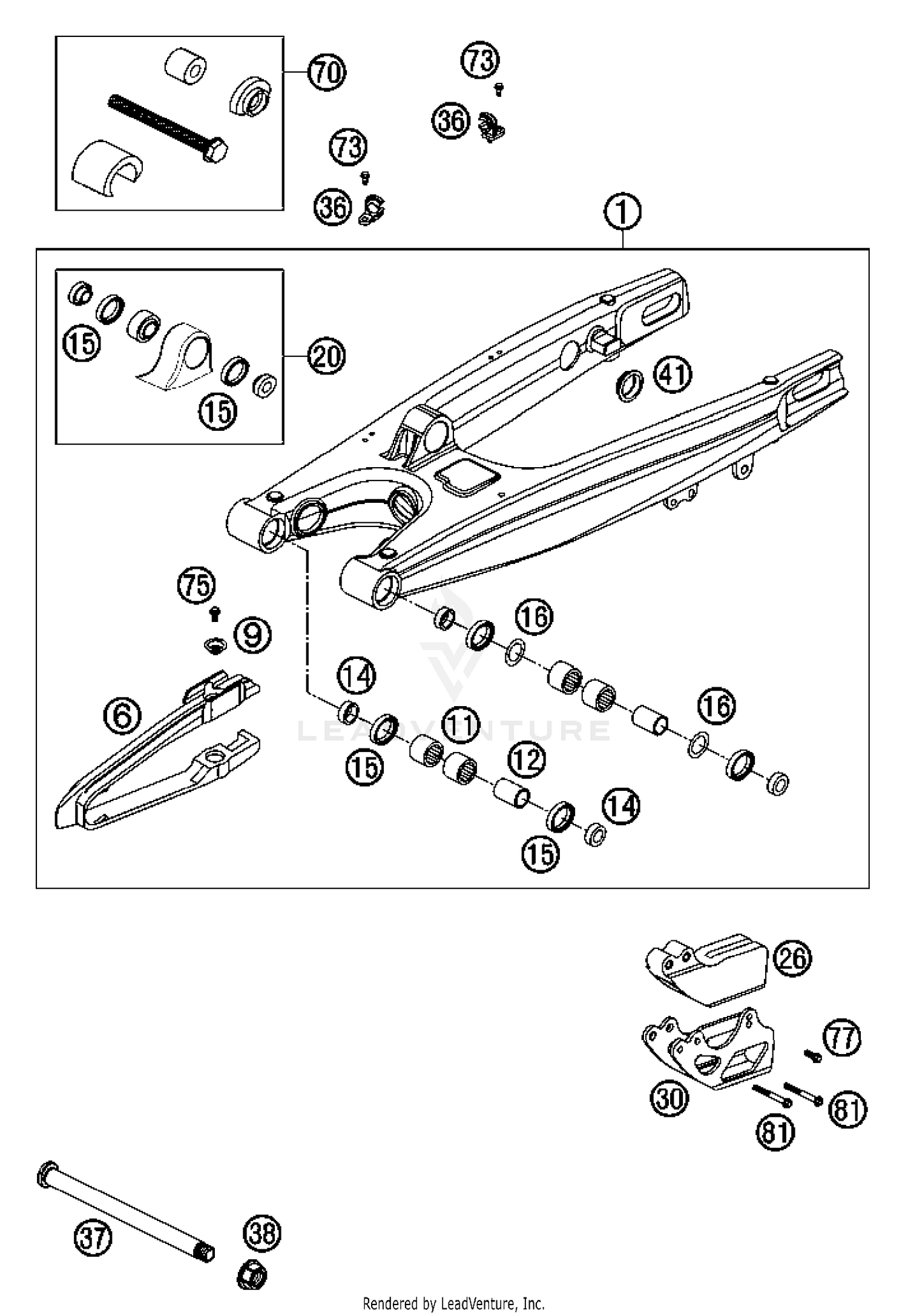 70
73
36
73
36
1
15
20
15
41
75
9
16
14
6
11
16
15
12
14
15
LEADVENTURE
26
77
30
81
81
37
38
Rendered by LeadVenture, Inc.