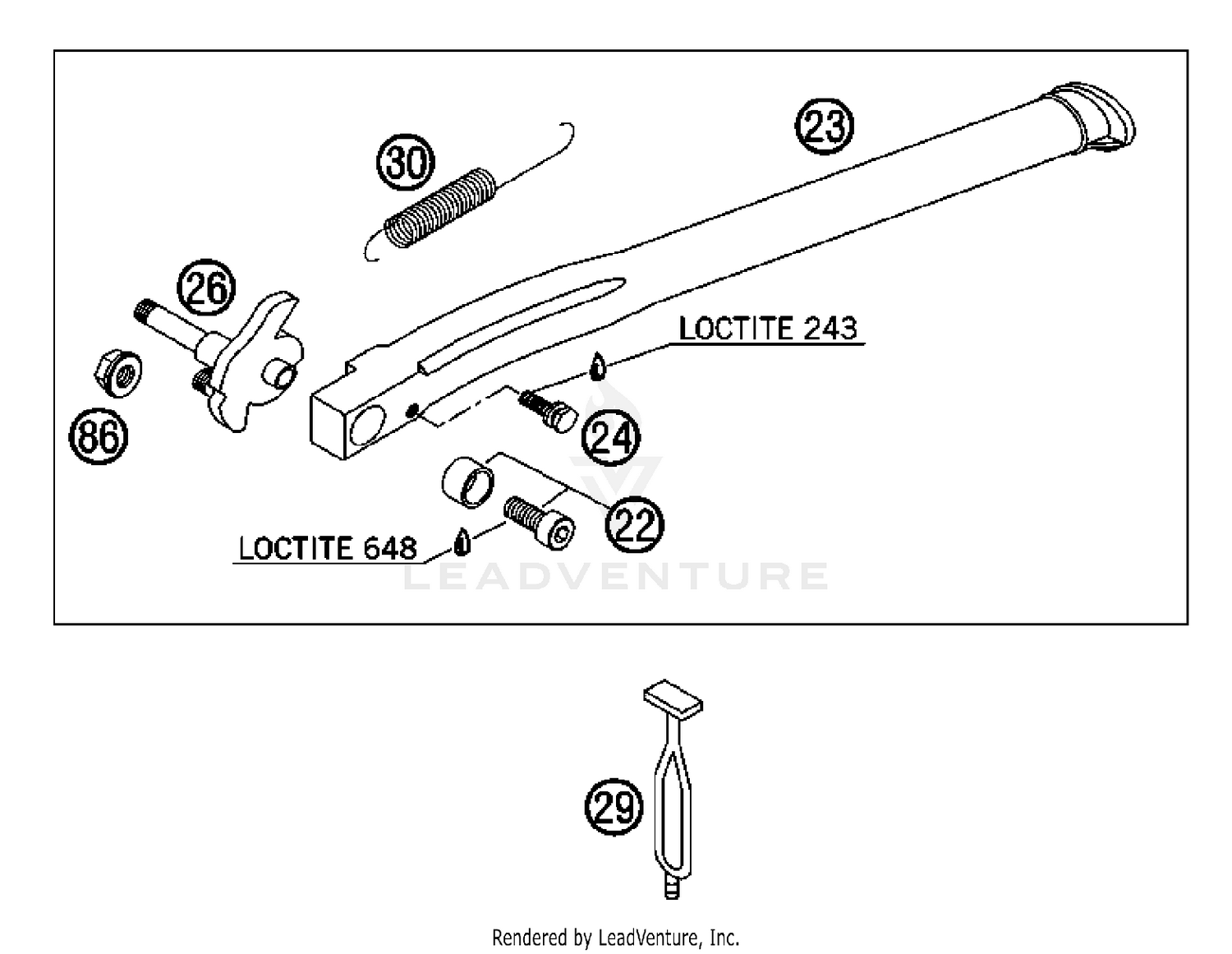 30

23

26

LOCTITE 243

86

24

22

LOCTITE 648

LEADVENTURE

29

Rendered by LeadVenture, Inc.