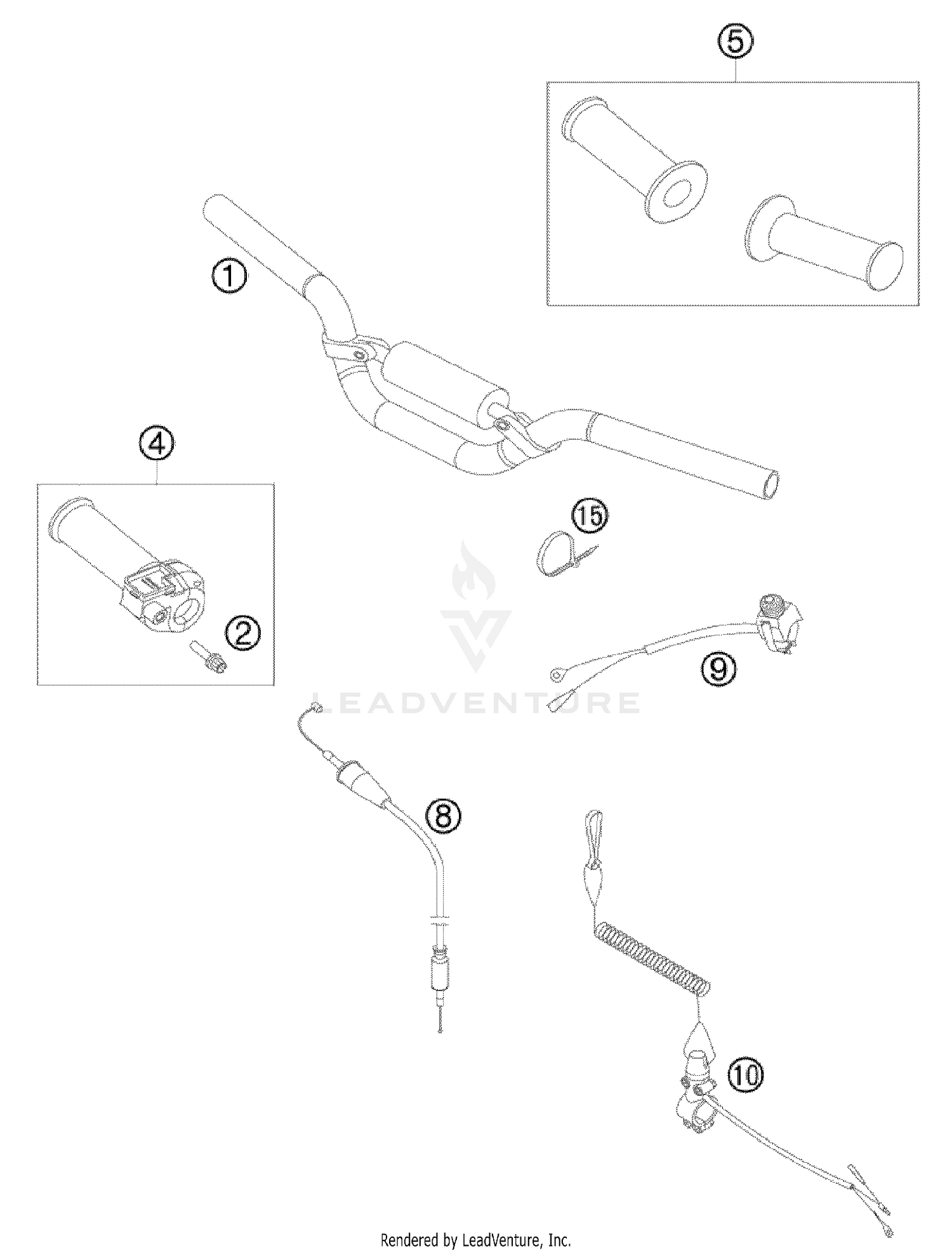 5

1

4

15

2

9

LEADVENTURE

8

10

Rendered by LeadVenture, Inc.