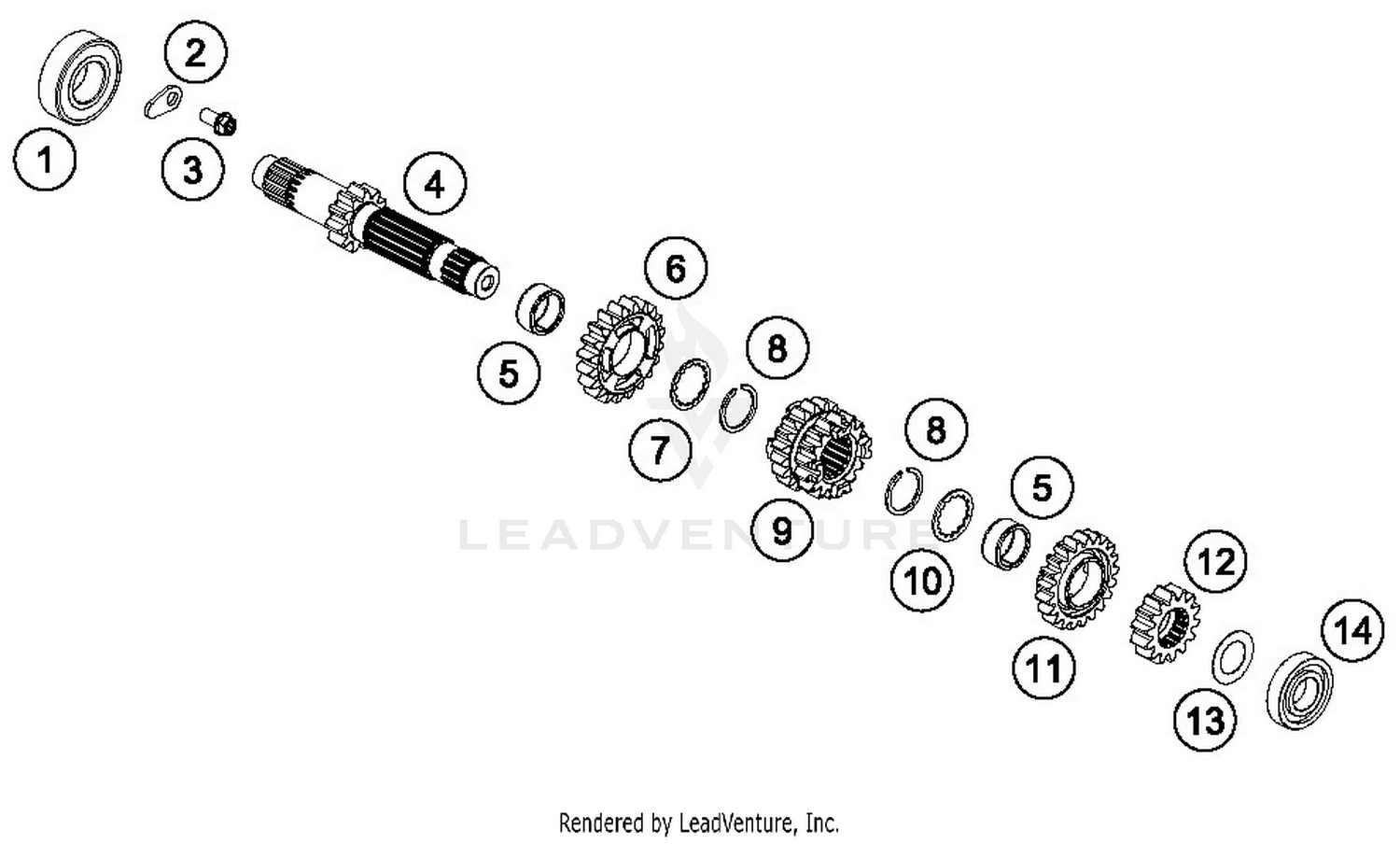 2
1
3
4
6
5
8
7
8
9
5
10
12
11
14
13
LEADVENTURE
Rendered by LeadVenture, Inc.