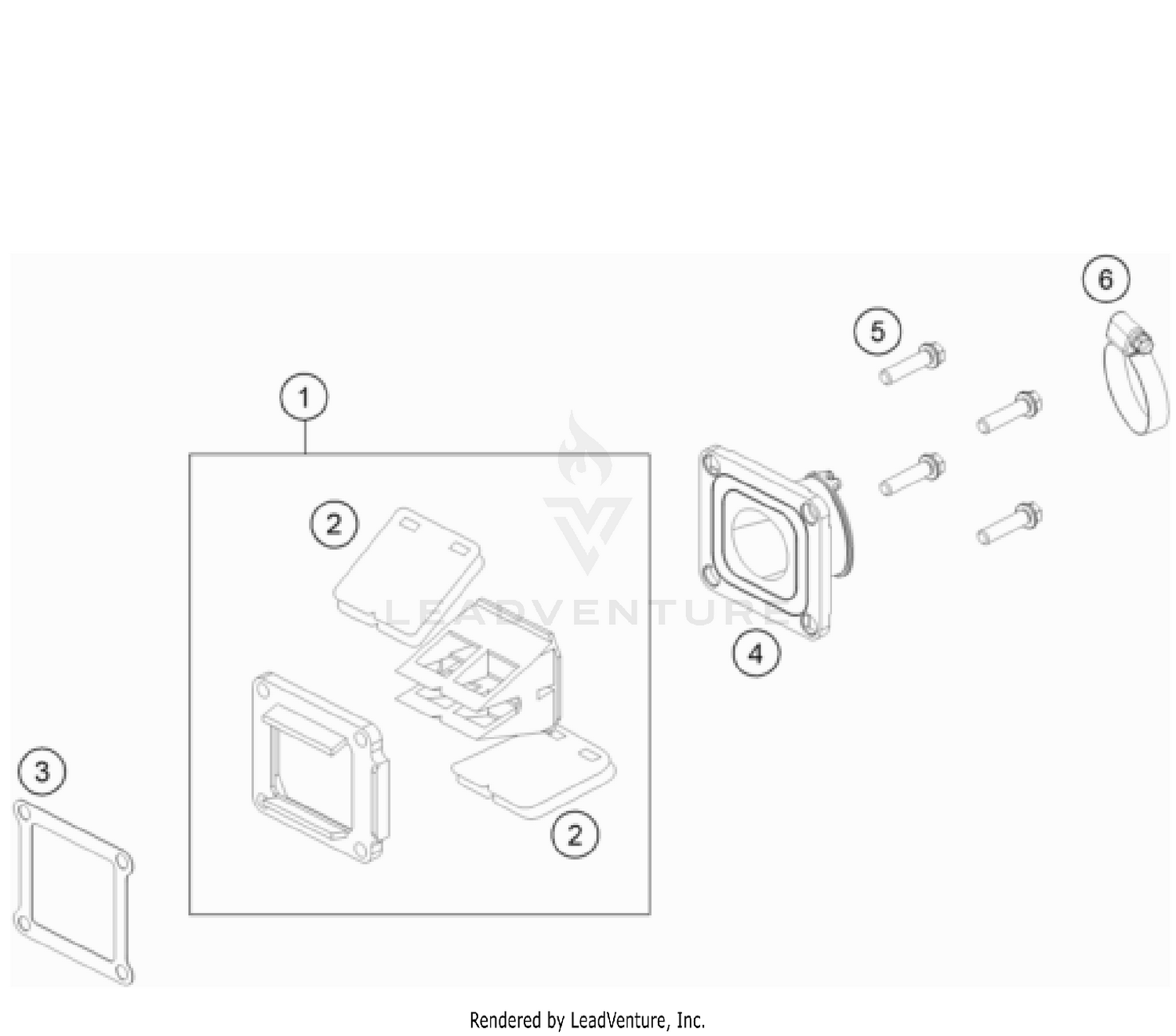 6

5

1

2

LEADVENTURE

4

3

2

Rendered by LeadVenture, Inc.