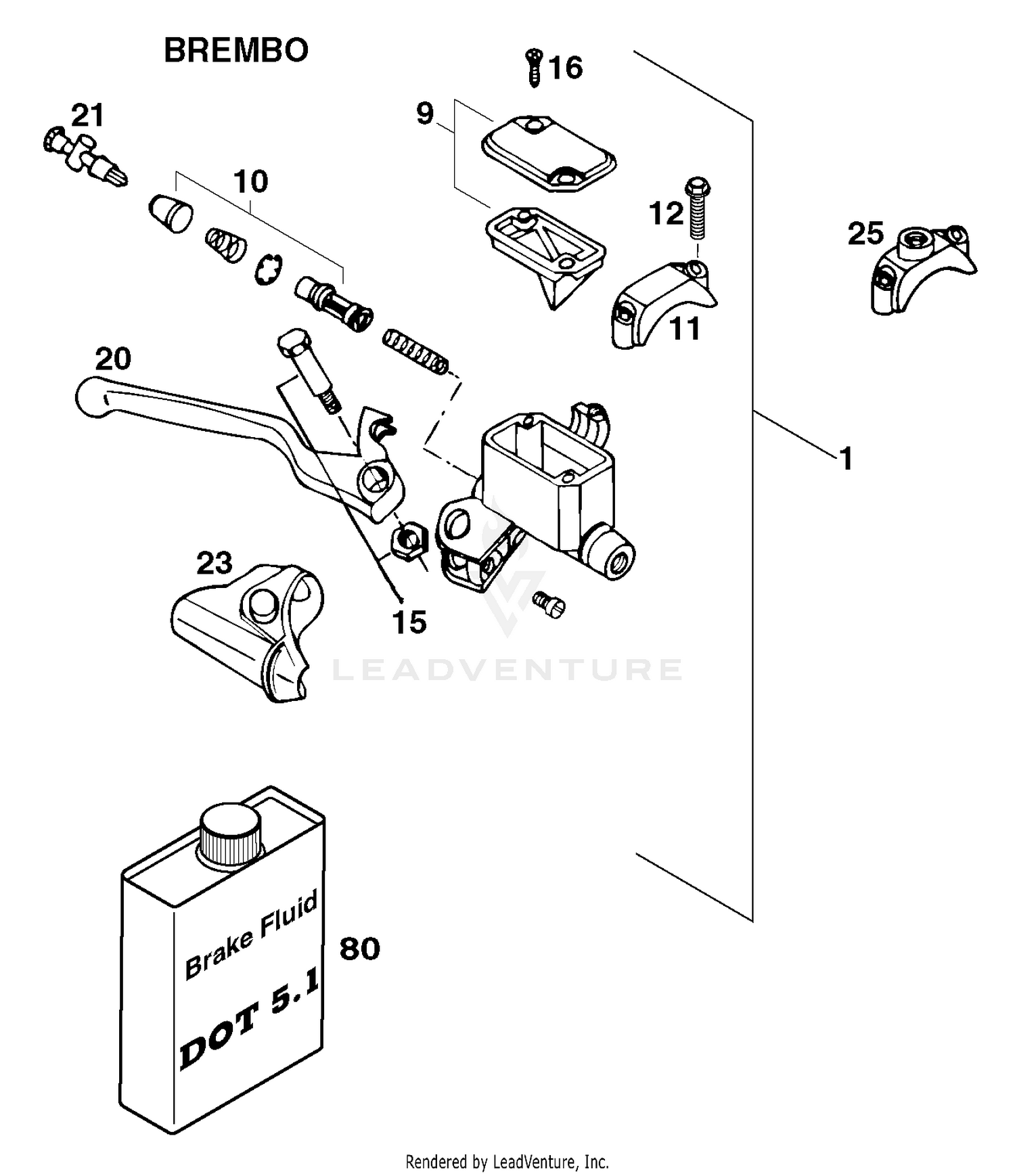 BREMBO

16

21

9

10

12

25

11

20

1

23

15

LEADVENTURE

Brake Fluid

DOT 5.1

80

Rendered by LeadVenture, Inc.