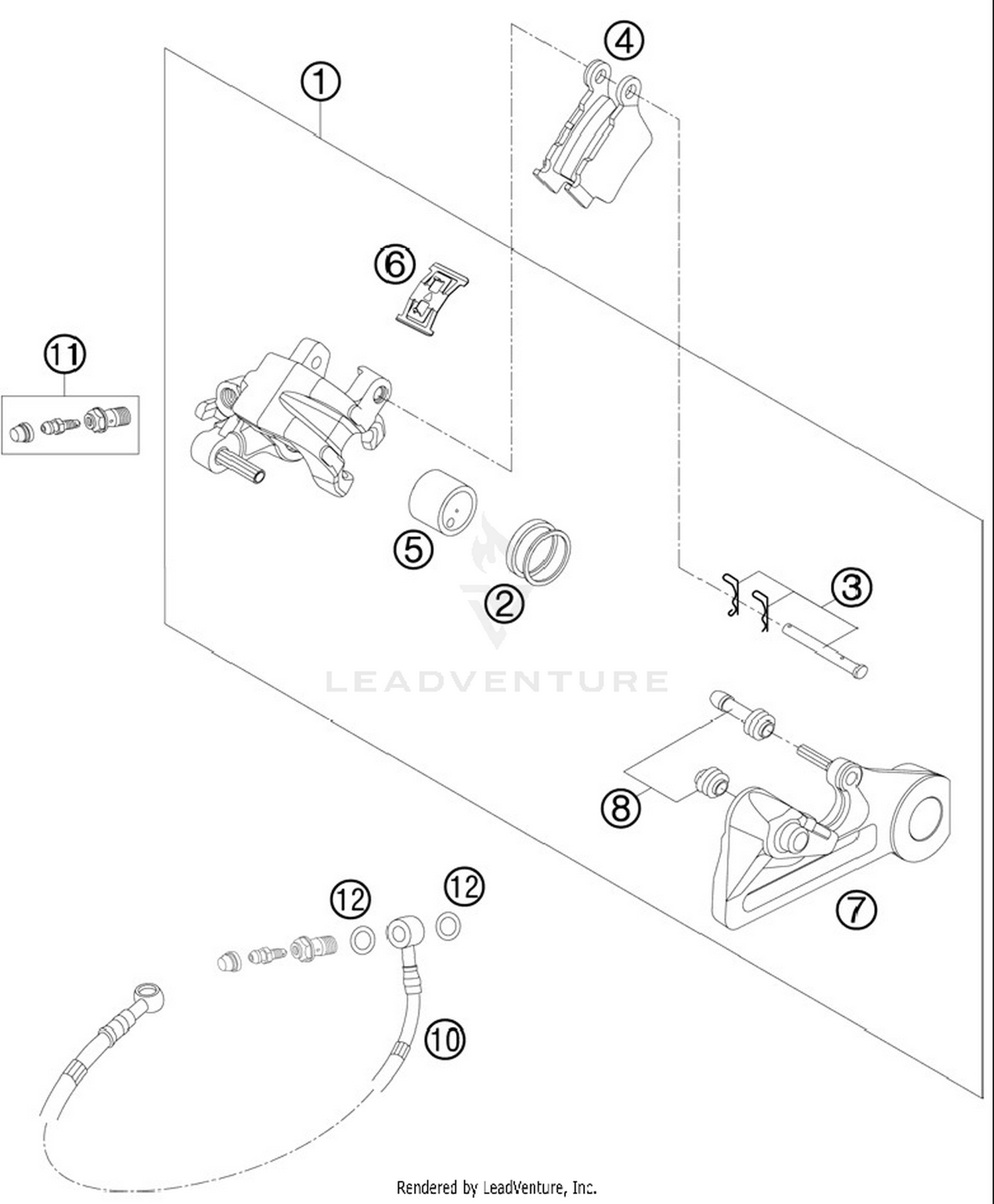 4
1
6
11
5
2
3
LEADVENTURE
8
7
12
12
10
Rendered by LeadVenture, Inc.