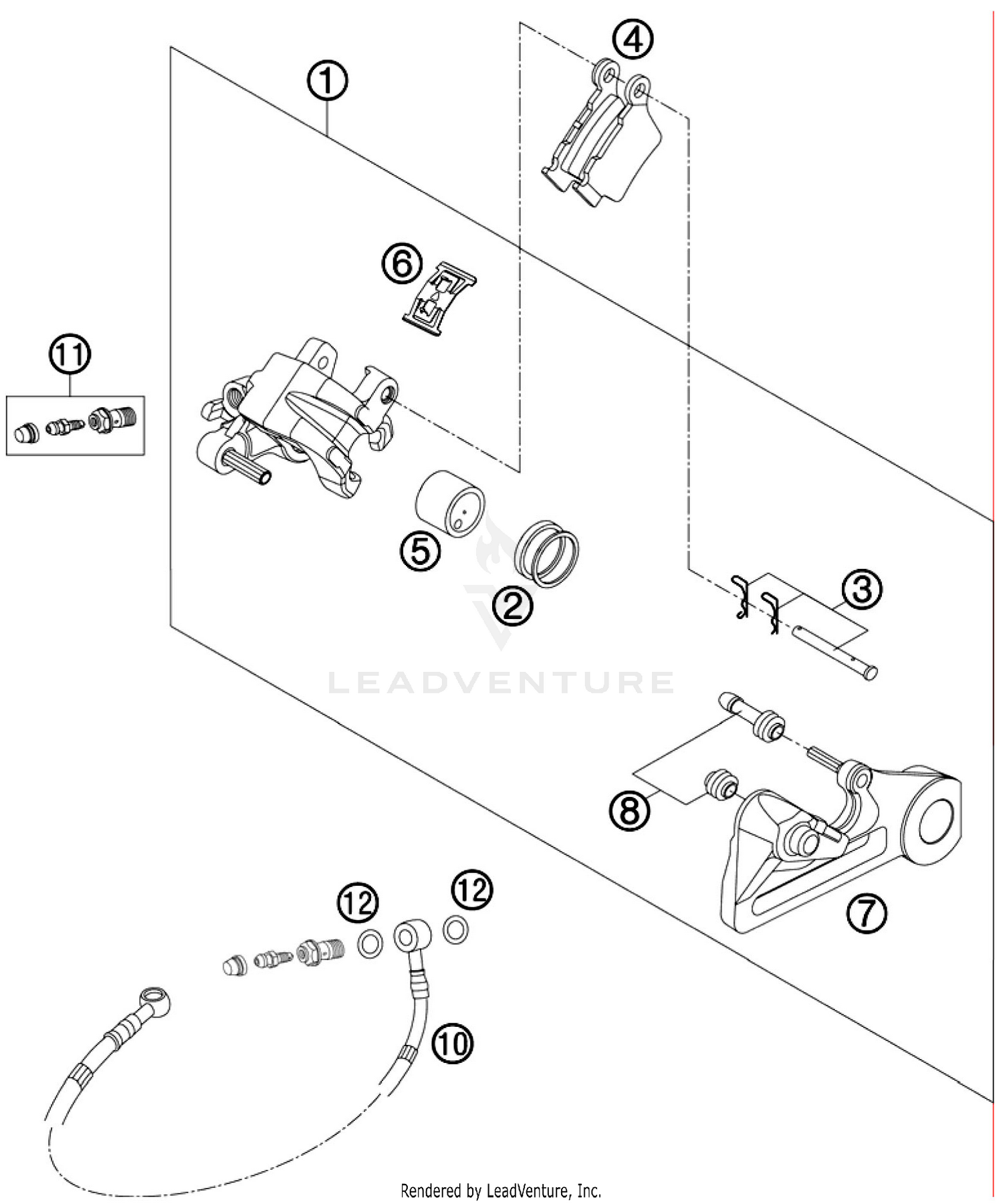 4
1
6
11
5
2
3
LEADVENTURE
8
7
12
12
10
Rendered by LeadVenture, Inc.