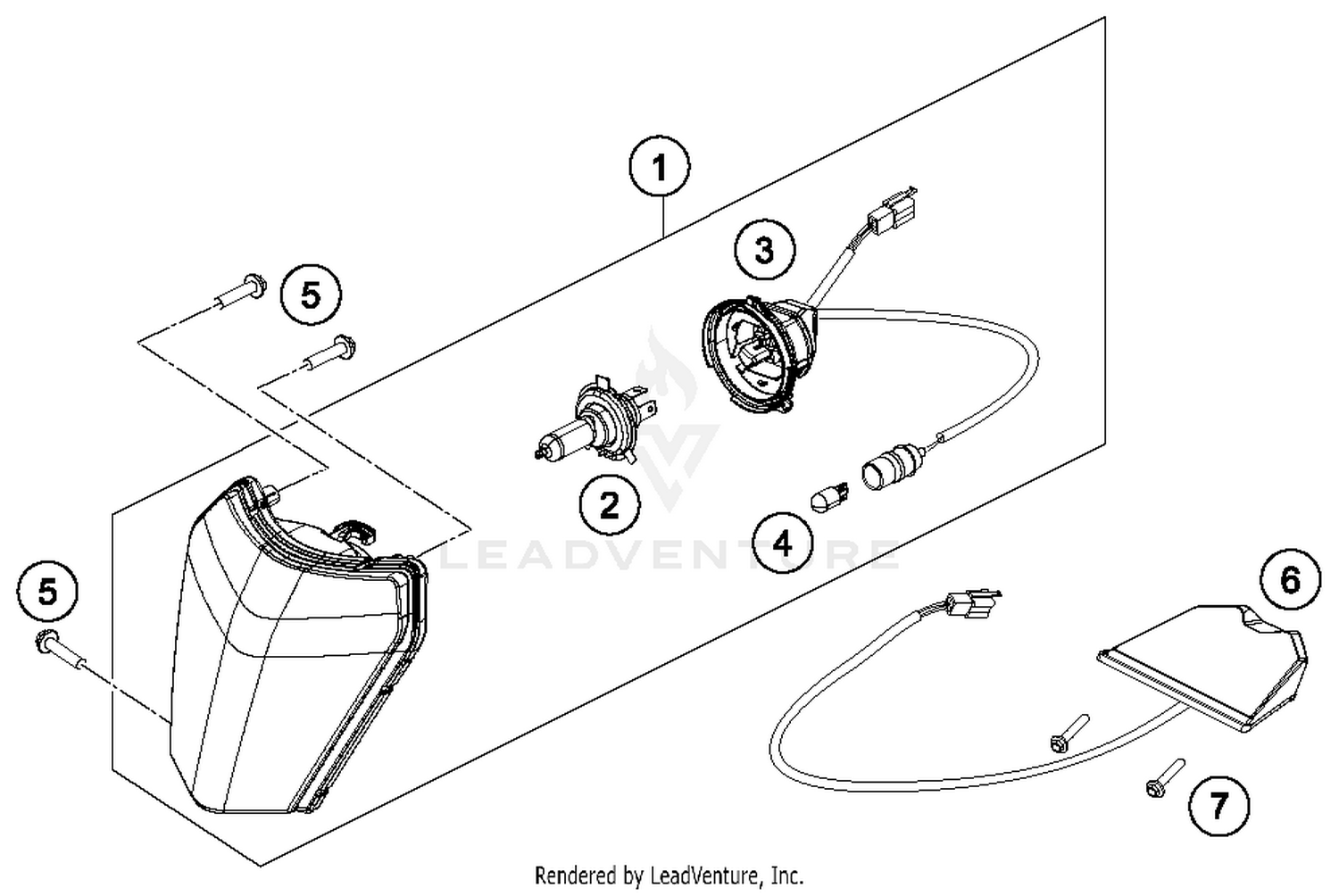 1
3
5
2
4
LEADVENTURE
5
6
7
Rendered by LeadVenture, Inc.