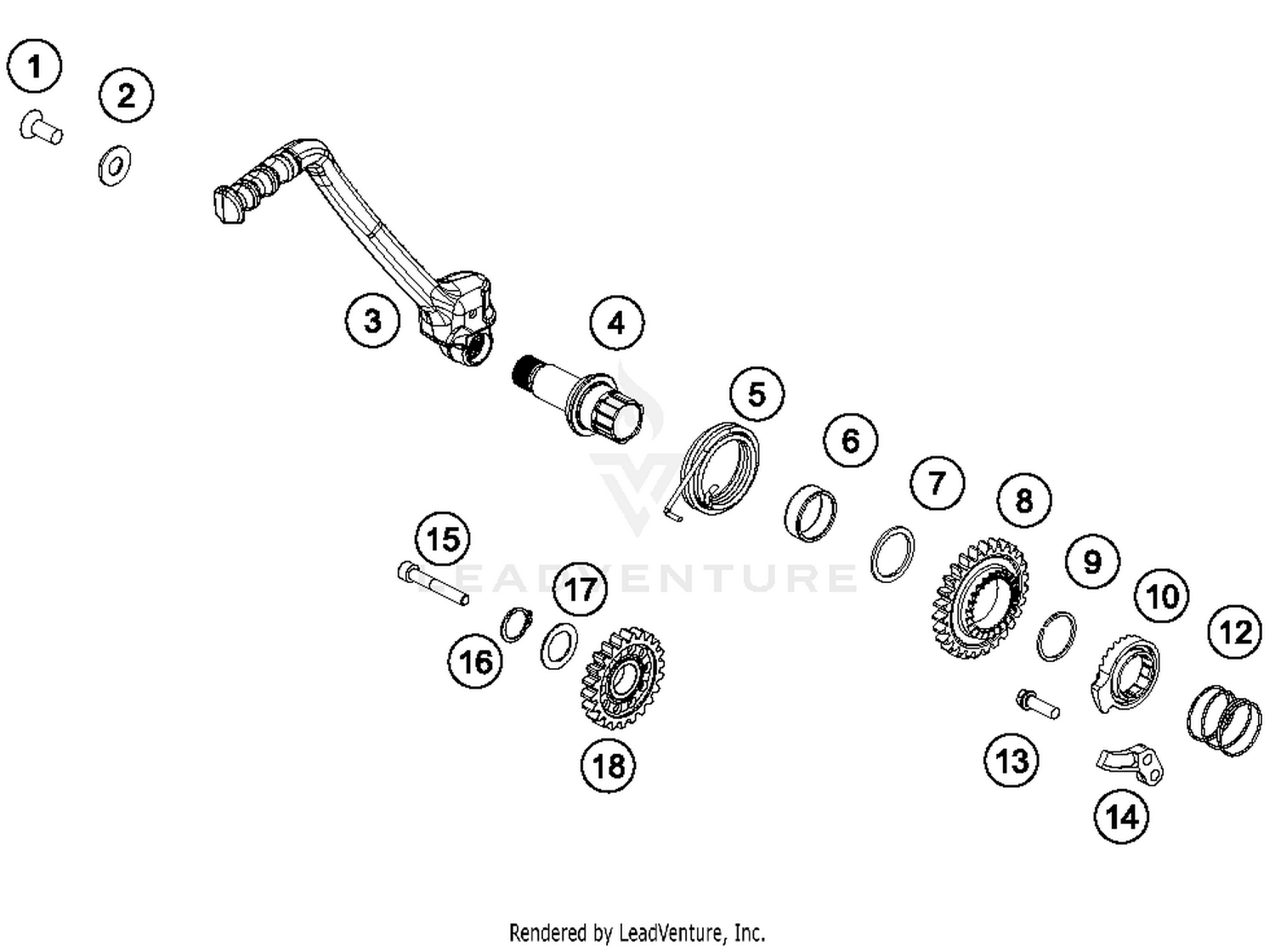 1
2
3
4
5
6
7
8
9
10
12
15
17
16
18
13
14

LEADVENTURE

Rendered by LeadVenture, Inc.