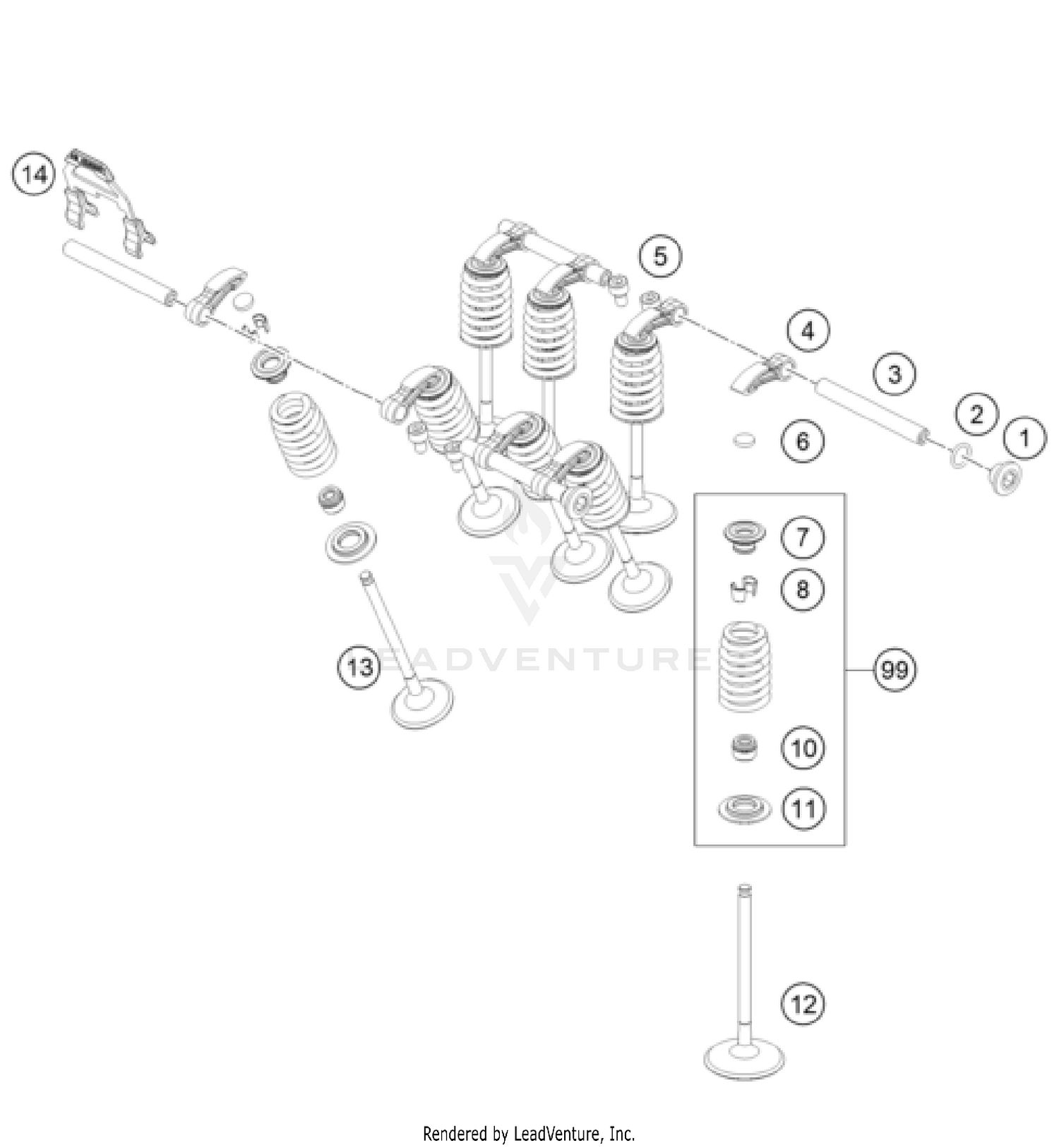 14

5

4

3

2

1

6

7

8

99

10

11

13

12

LEADVENTURE

Rendered by LeadVenture, Inc.