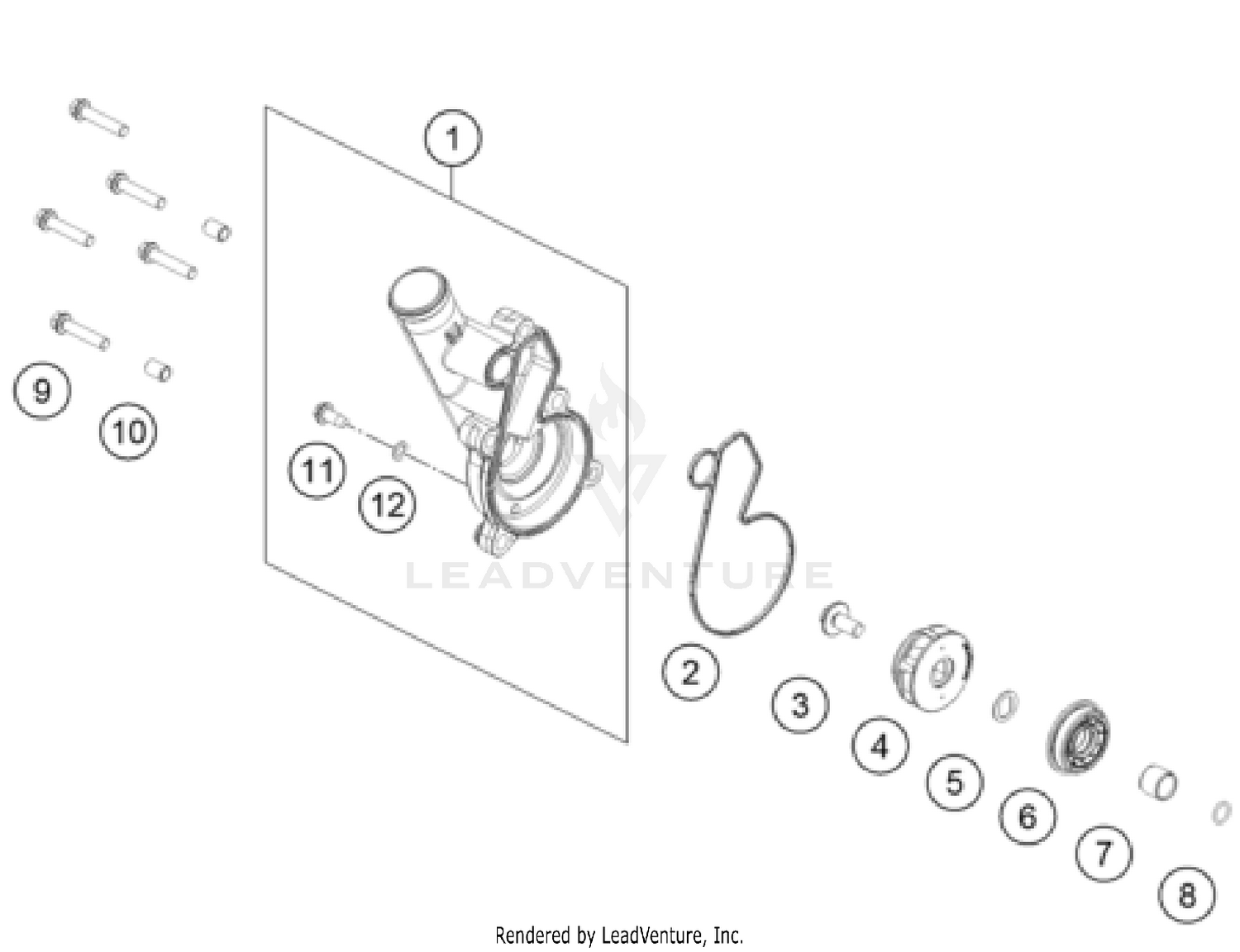 1

9

10

11

12

LEADVENTURE

2

3

4

5

6

7

8

Rendered by LeadVenture, Inc.