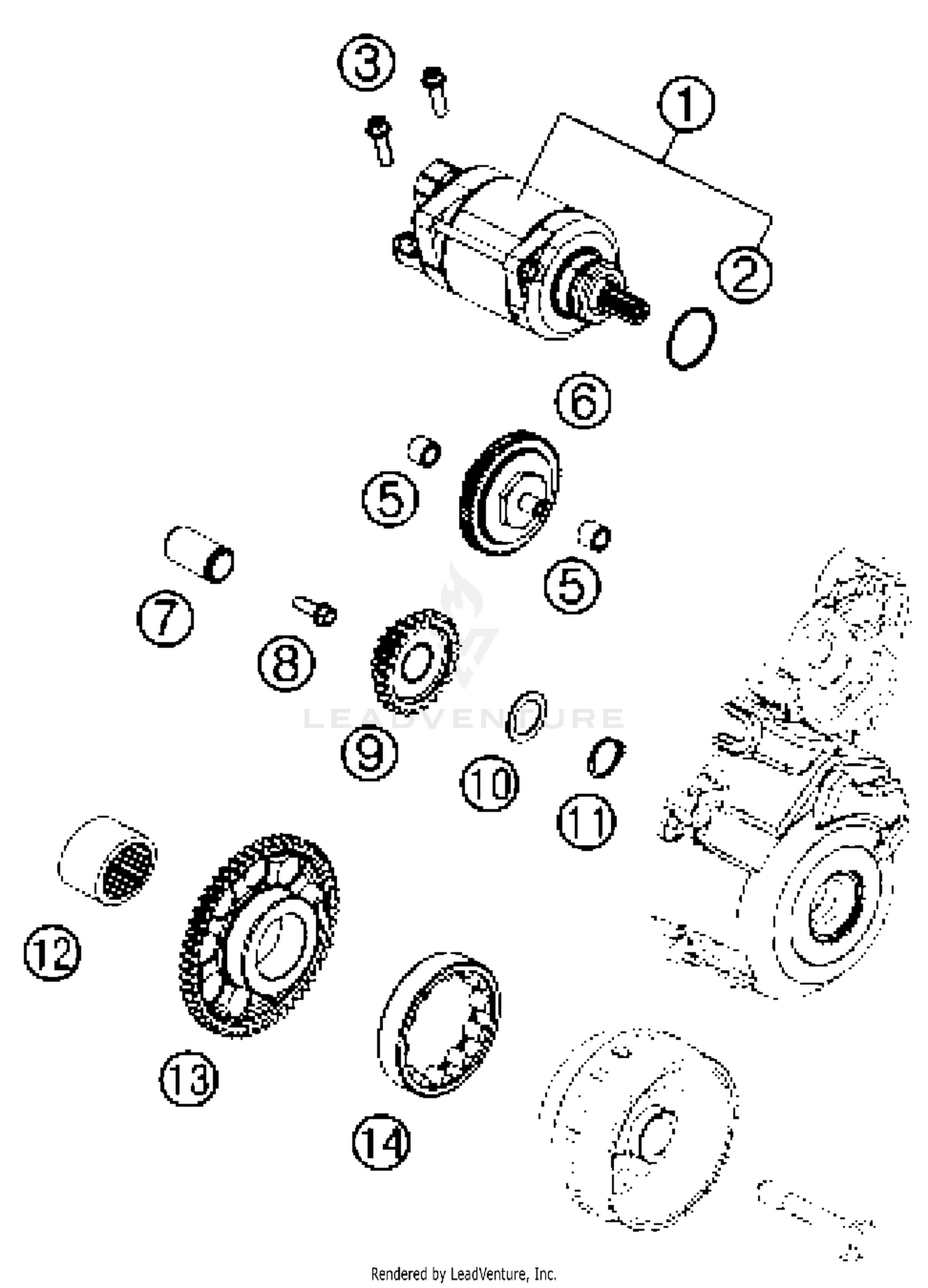 3
1
2
6
5
5
7
8
LEADVENTURE
9
10
11
12
13
14
Rendered by LeadVenture, Inc.