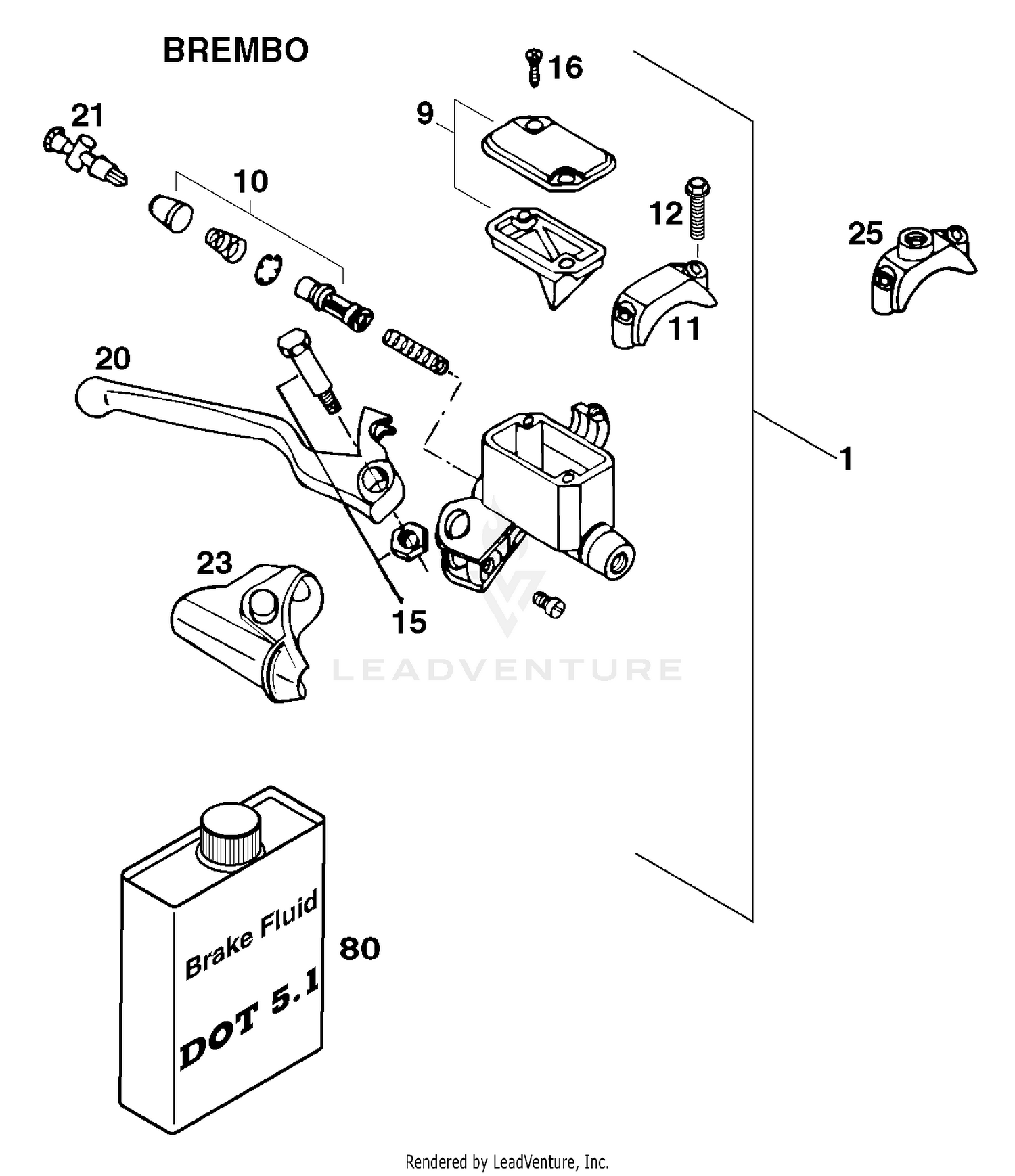 BREMBO

16

21

9

10

12

25

11

20

1

23

15

LEADVENTURE

Brake Fluid

DOT 5.1

80

Rendered by LeadVenture, Inc.