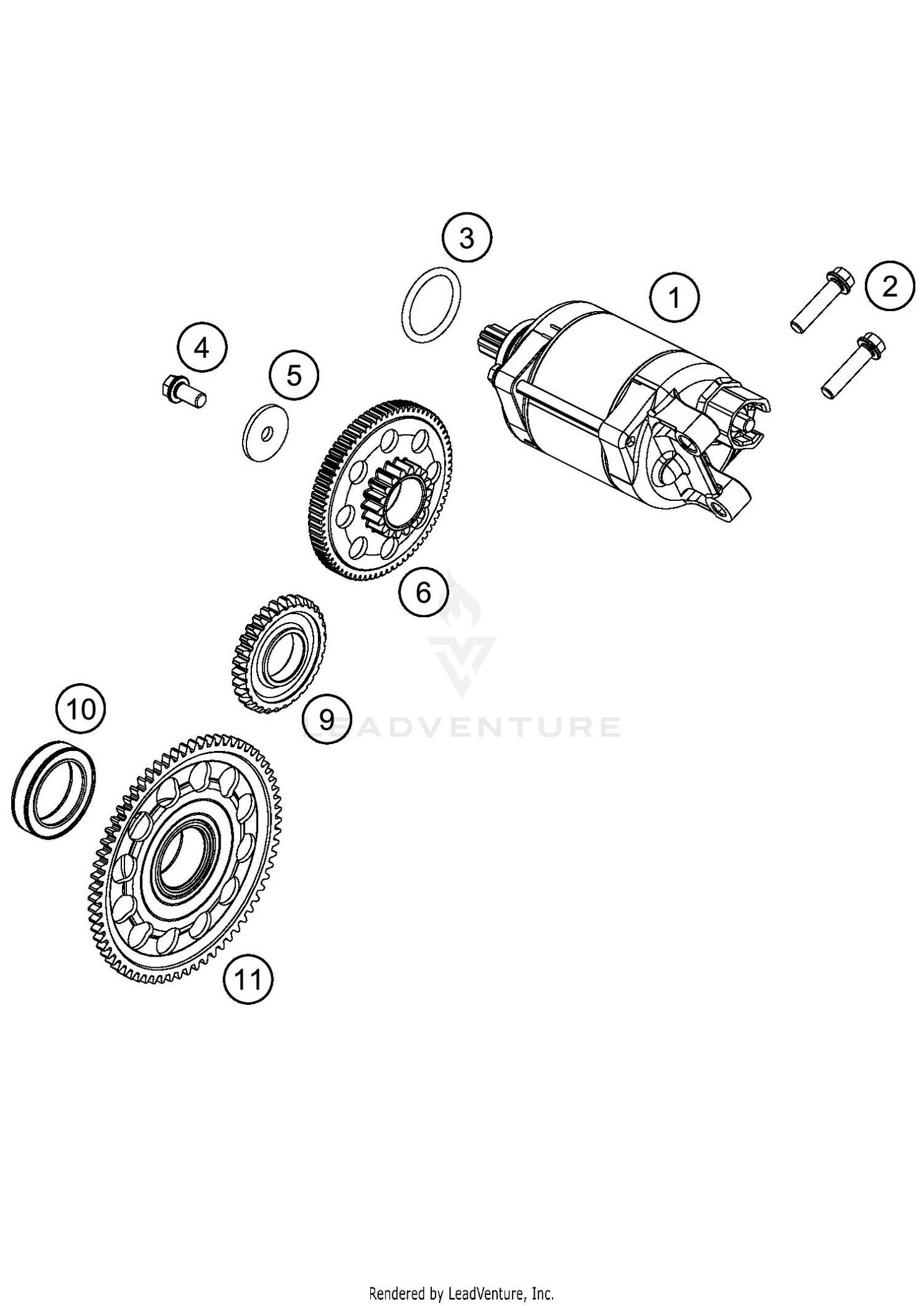 3

1

2

4

5

6

9

10

11

LEADVENTURE

Rendered by LeadVenture, Inc.