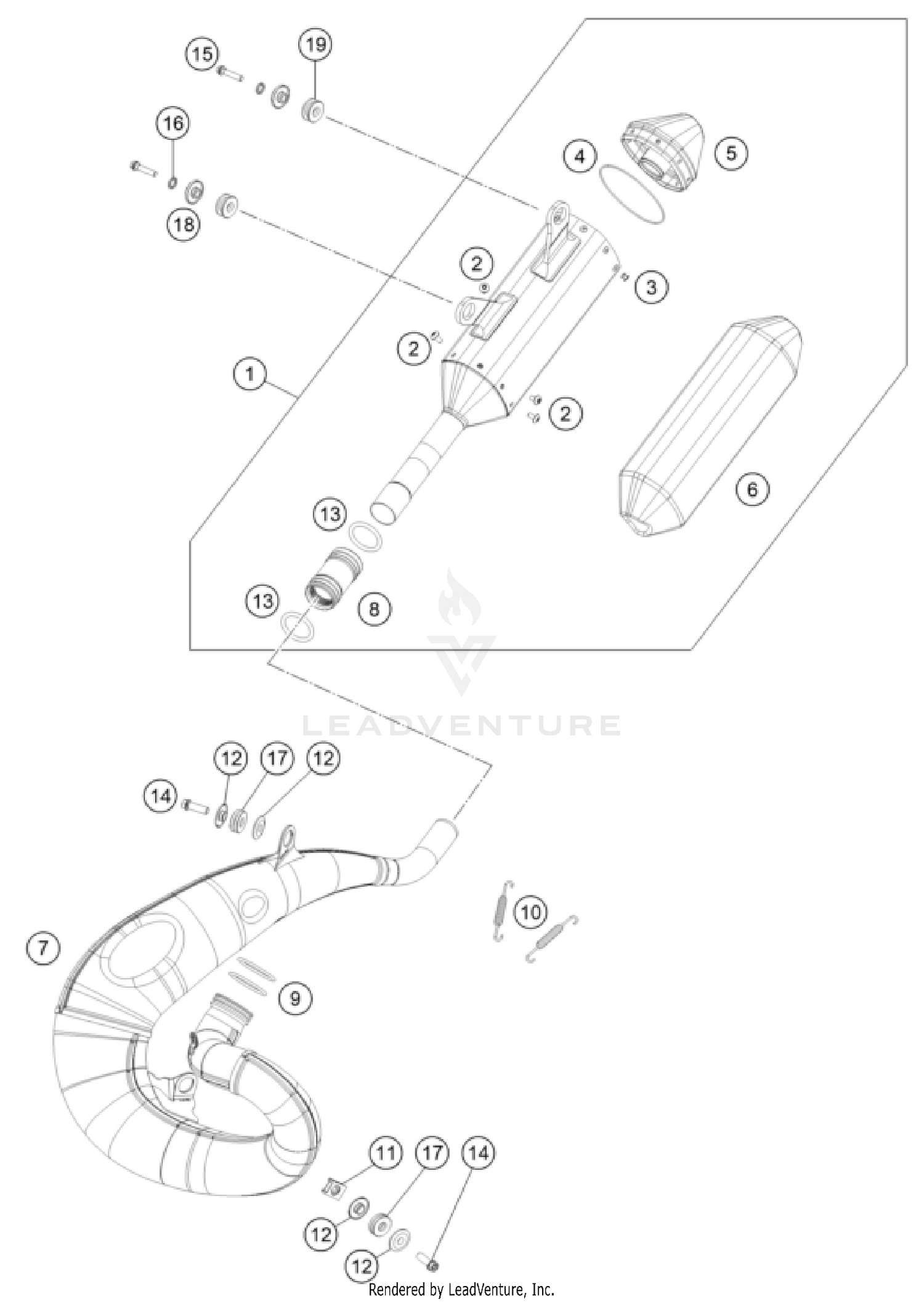 15
19
16
18
4
5
2
3
2
1
2
6
13
13
8
LEADVENTURE
12
17
12
14
10
7
9
11
17
14
12
12
Rendered by LeadVenture, Inc.