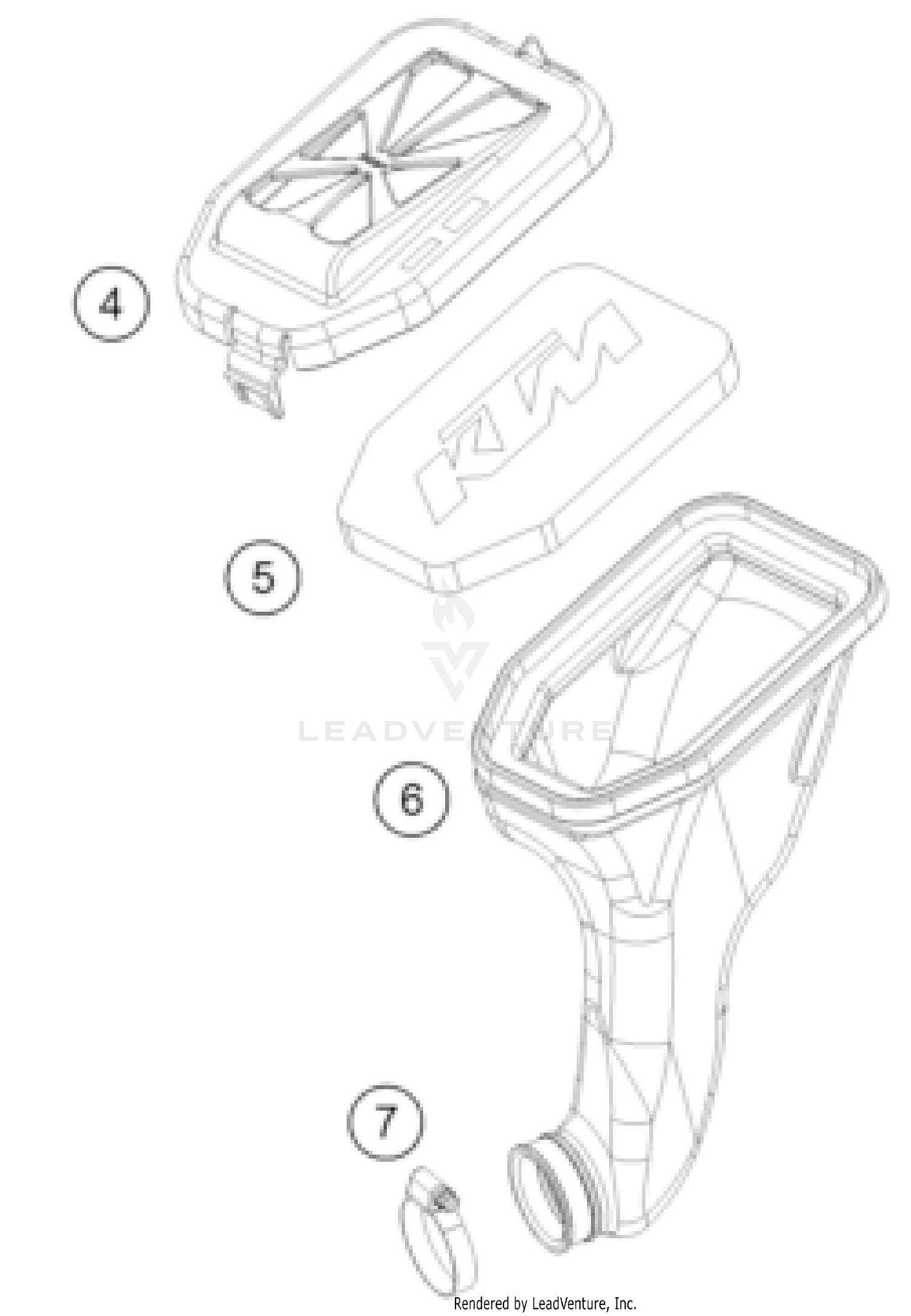 4

KTM

5

LEADVENTURE

6

7

Rendered by LeadVenture, Inc.