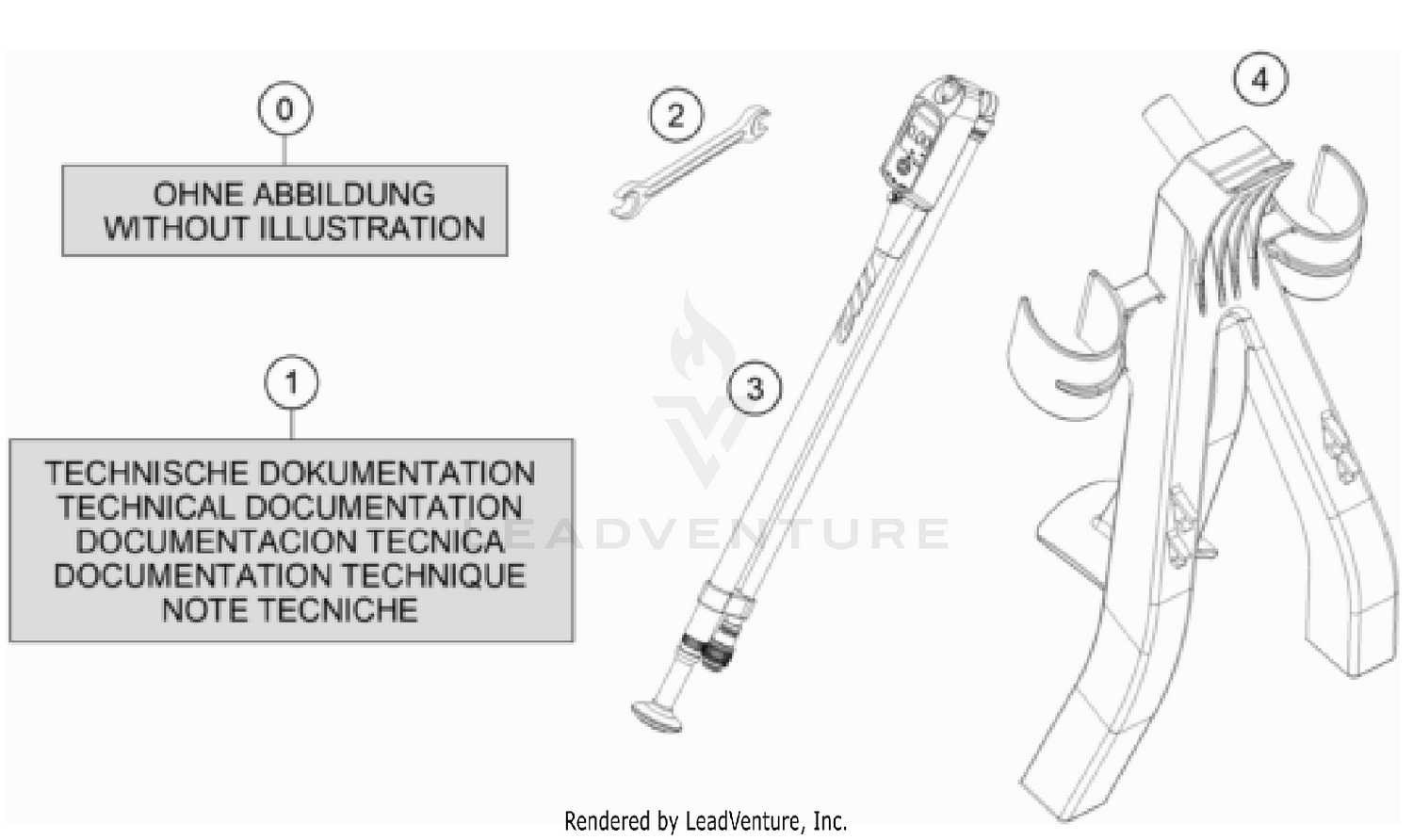 0

OHNE ABBILDUNG
WITHOUT ILLUSTRATION

1

TECHNISCHE DOKUMENTATION
TECHNICAL DOCUMENTATION
DOCUMENTACION TECNICA
DOCUMENTATION TECHNIQUE
NOTE TECNICHE

2

3

4

LEADVENTURE

Rendered by LeadVenture, Inc.