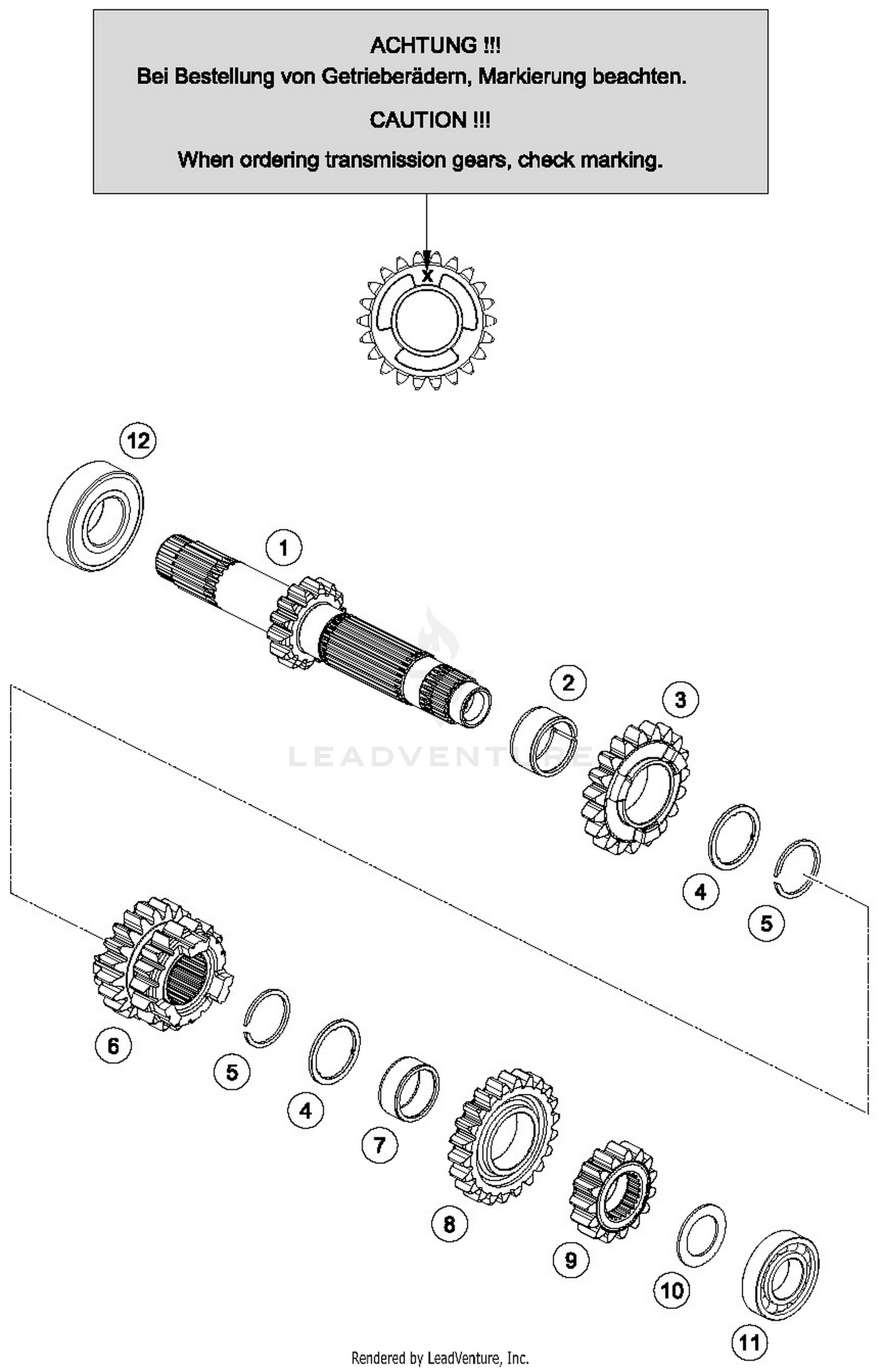 ACHTUNG !!!
Bei Bestellung von Getrieberädern, Markierung beachten.

CAUTION !!!

When ordering transmission gears, check marking.

X

12

1

2

3

LEADVENTURE

4

5

6

5

4

7

8

9

10

11

Rendered by LeadVenture, Inc.