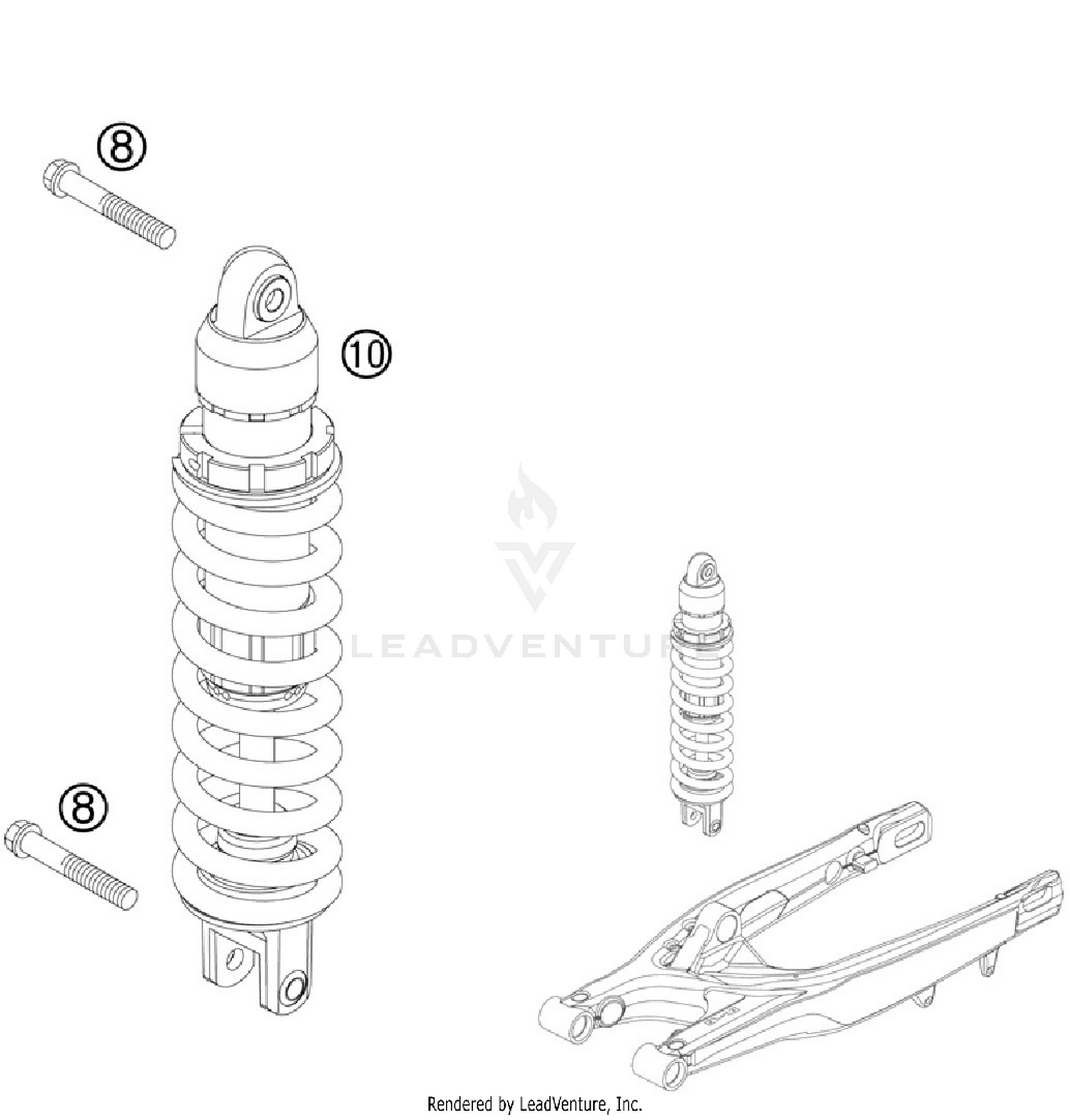 8

10

LEADVENTURE

8

Rendered by LeadVenture, Inc.